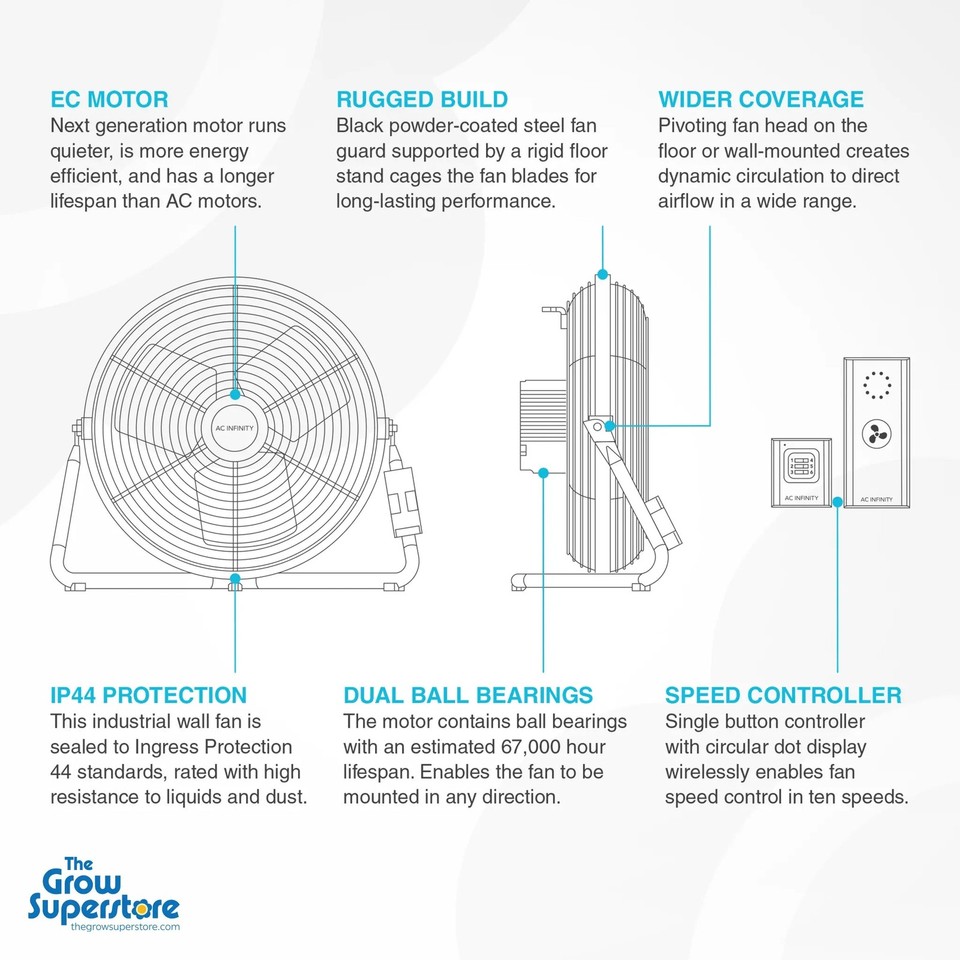 EC MOTOR
Next generation motor runs quieter, is more energy efficient, and has a longer lifespan than AC motors.

RUGGED BUILD
Black powder-coated steel fan guard supported by a rigid floor stand cages the fan blades for long-lasting performance.

WIDER COVERAGE
Pivoting fan head on the floor or wall-mounted creates dynamic circulation to direct airflow in a wide range.

AC INFINITY

AC INFINITY

AC INFINITY

IP44 PROTECTION
This industrial wall fan is sealed to Ingress Protection 44 standards, rated with high resistance to liquids and dust.

DUAL BALL BEARINGS
The motor contains ball bearings with an estimated 67,000 hour lifespan. Enables the fan to be mounted in any direction.

SPEED CONTROLLER
Single button controller with circular dot display wirelessly enables fan speed control in ten speeds.

The Grow Superstore
thegrowsuperstore.com