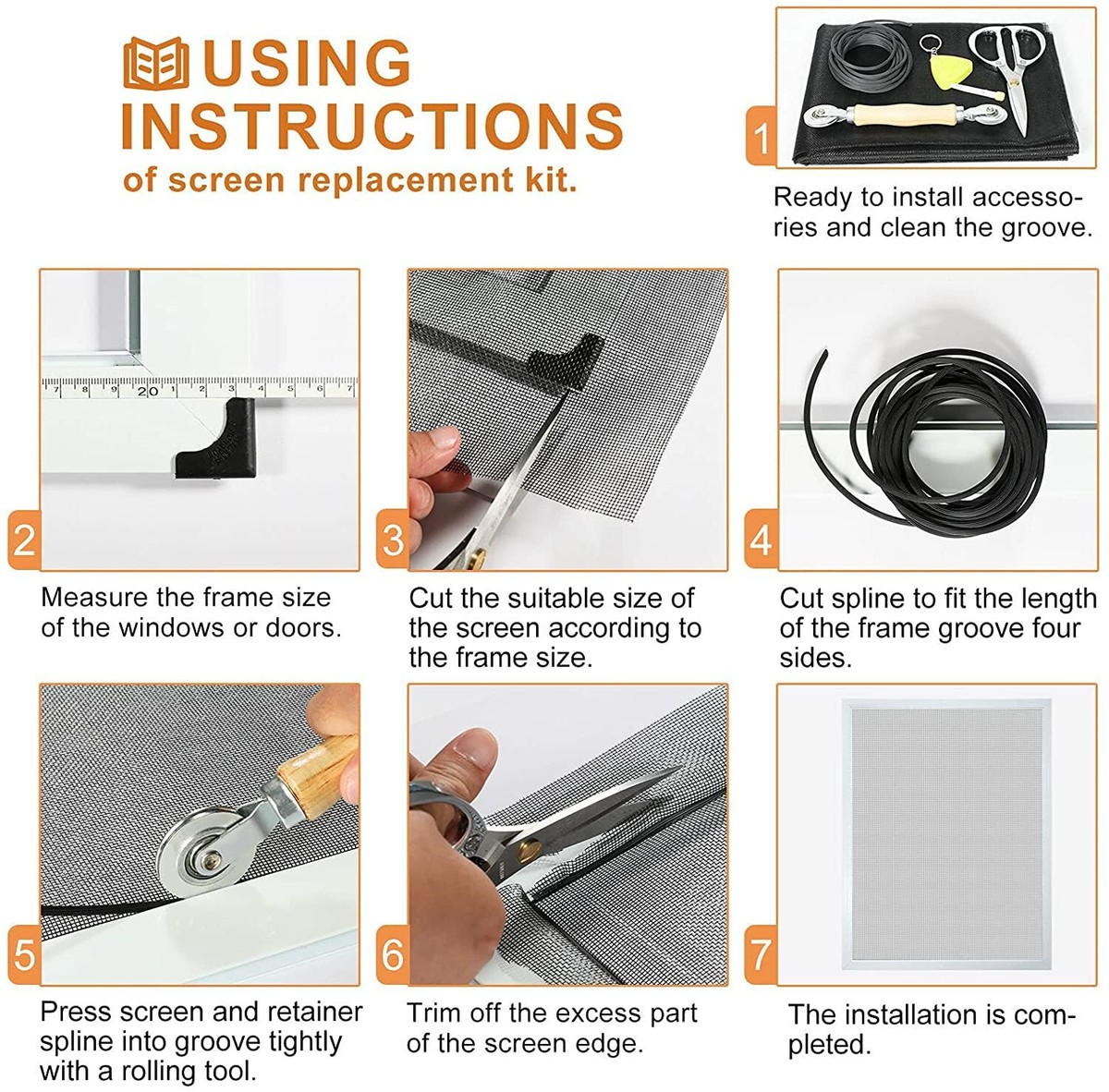 USING INSTRUCTIONS
of screen replacement kit.

1
Ready to install accessories and clean the groove.

7 8 9 20 1 2 3 4 5 6 7

2
Measure the frame size of the windows or doors.

3
Cut the suitable size of the screen according to the frame size.

4
Cut spline to fit the length of the frame groove four sides.

5
Press screen and retainer spline into groove tightly with a rolling tool.

6
Trim off the excess part of the screen edge.

7
The installation is completed.