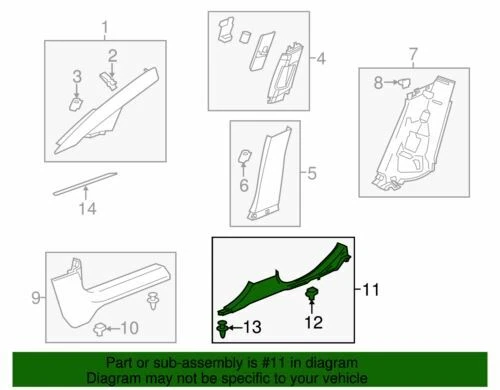 1
2
3
4
7
8
5
6
14
9
10
11
12
13

Part or sub-assembly is #11 in diagram
Diagram may not be specific to your vehicle