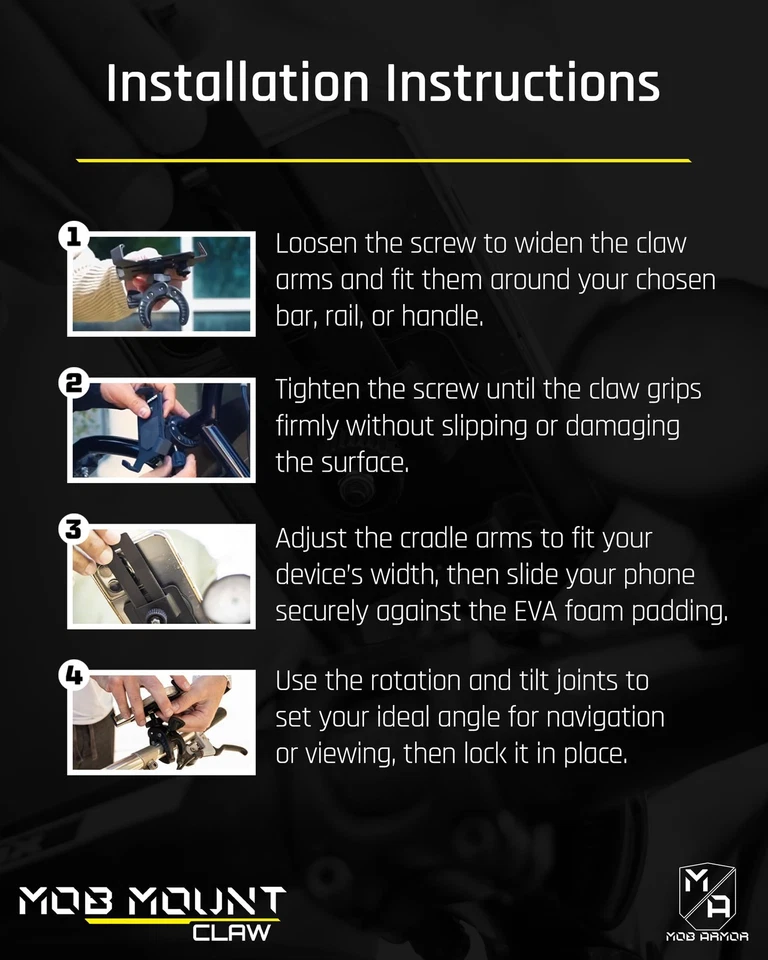 Installation Instructions

1
Loosen the screw to widen the claw arms and fit them around your chosen bar, rail, or handle.

2
Tighten the screw until the claw grips firmly without slipping or damaging the surface.

3
Adjust the cradle arms to fit your device's width, then slide your phone securely against the EVA foam padding.

4
Use the rotation and tilt joints to set your ideal angle for navigation or viewing, then lock it in place.

MOB MOUNT
CLAW

MA
MOB ARMOR