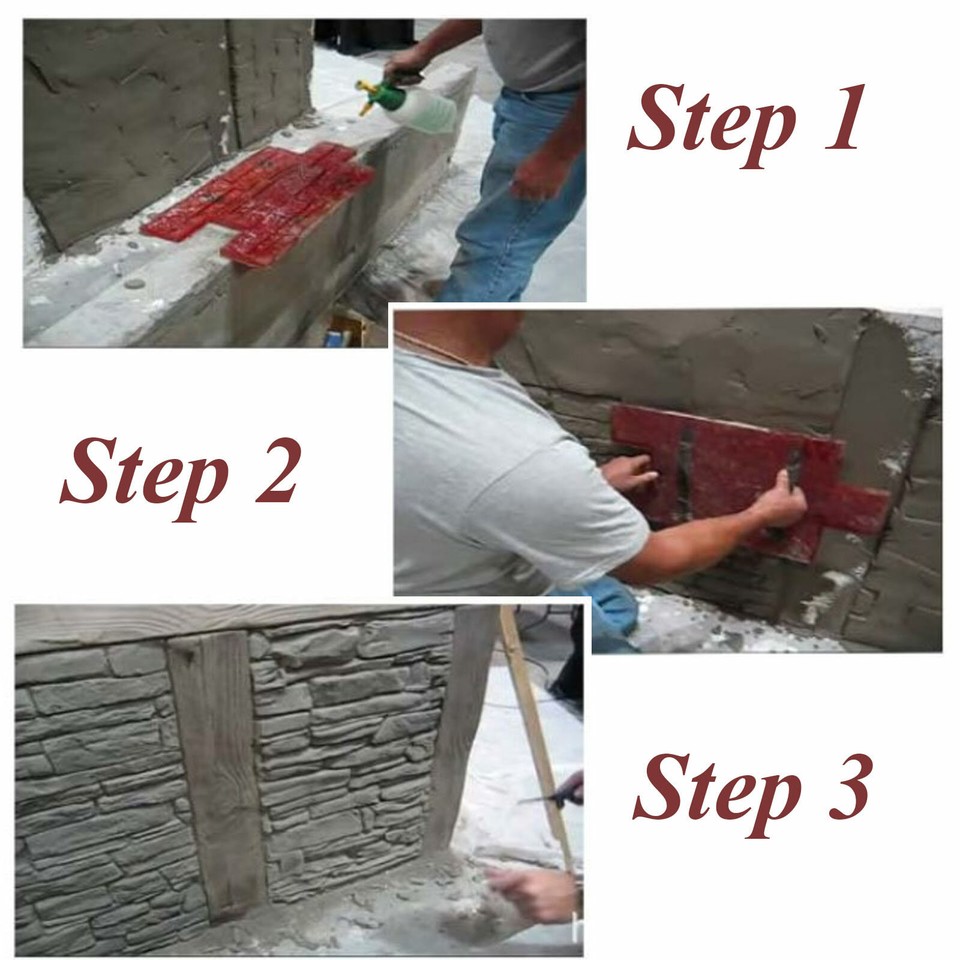 Step 1

Step 2

Step 3