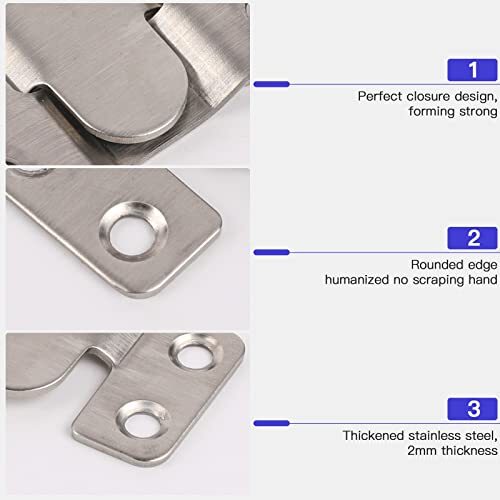 1

Perfect closure design, forming strong

2

Rounded edge humanized no scraping hand

3

Thickened stainless steel, 2mm thickness