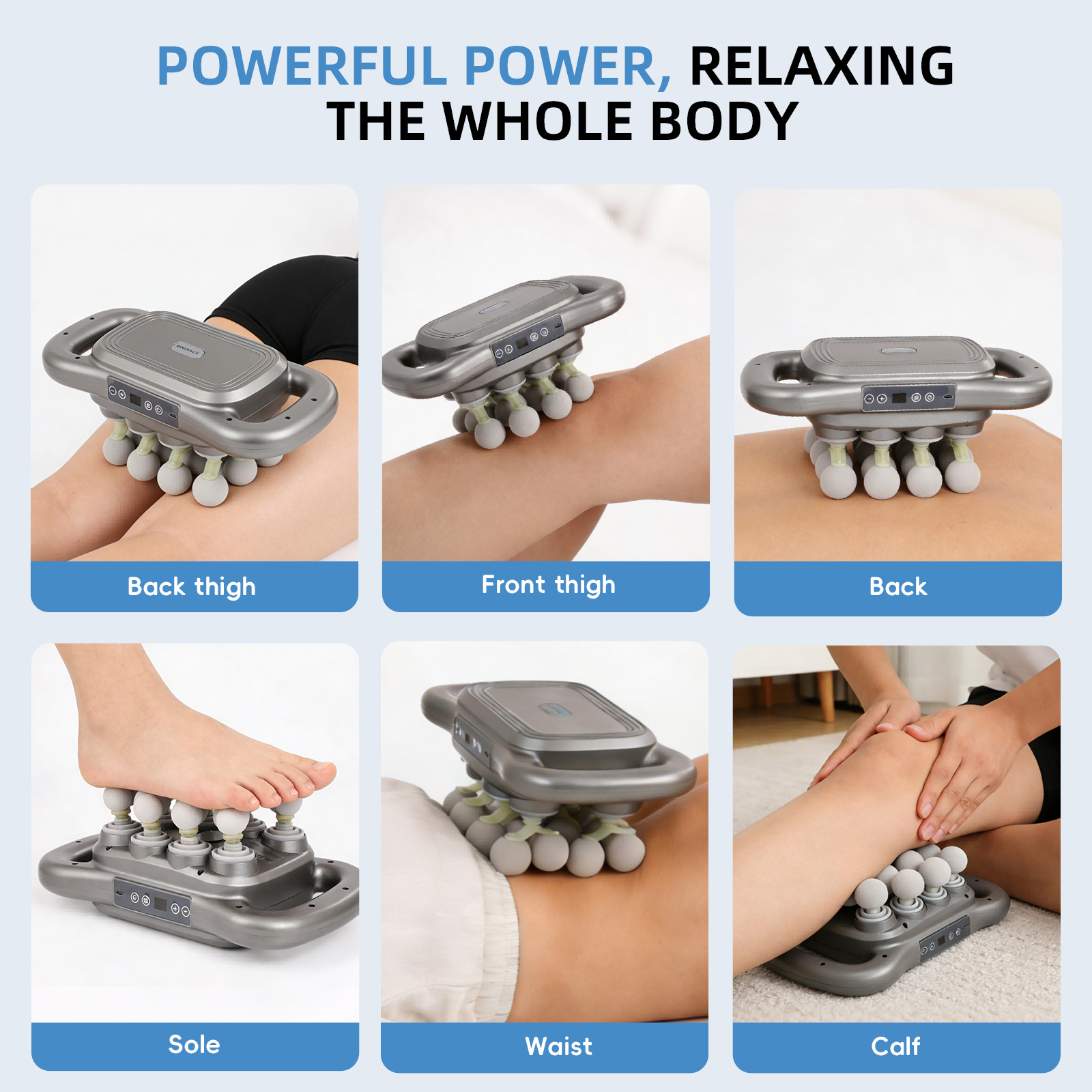 POWERFUL POWER, RELAXING THE WHOLE BODY

Back thigh

Front thigh

Back

Sole

Waist

Calf