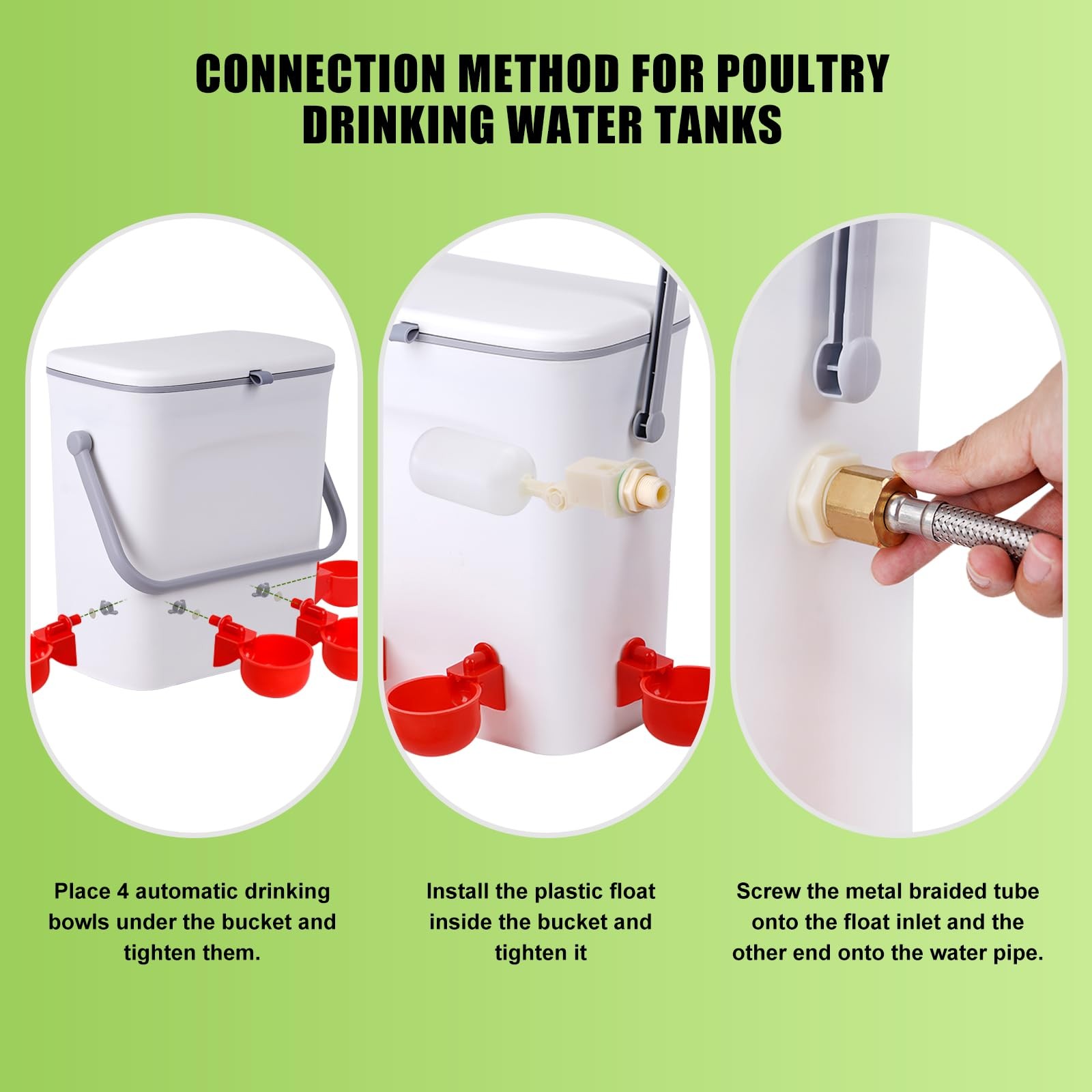 CONNECTION METHOD FOR POULTRY DRINKING WATER TANKS

Place 4 automatic drinking bowls under the bucket and tighten them.

Install the plastic float inside the bucket and tighten it

Screw the metal braided tube onto the float inlet and the other end onto the water pipe.