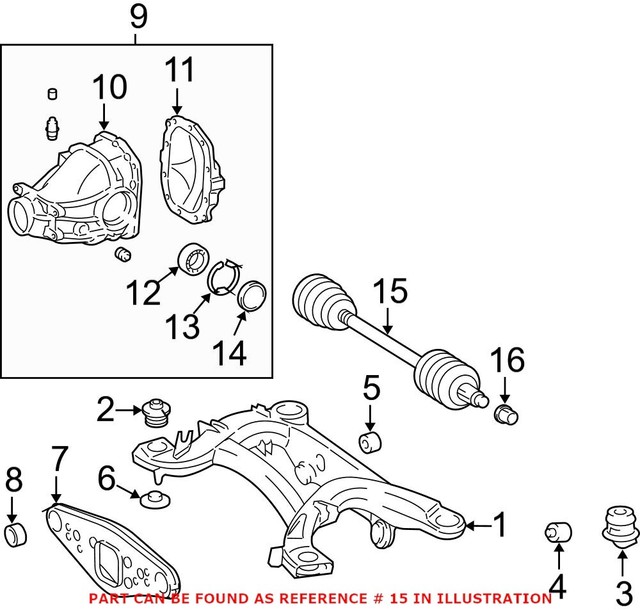 9
10
11
12
13
14
15
16
5
2
7
8
6
1
4
3
PART CAN BE FOUND AS REFERENCE # 15 IN ILLUSTRATION