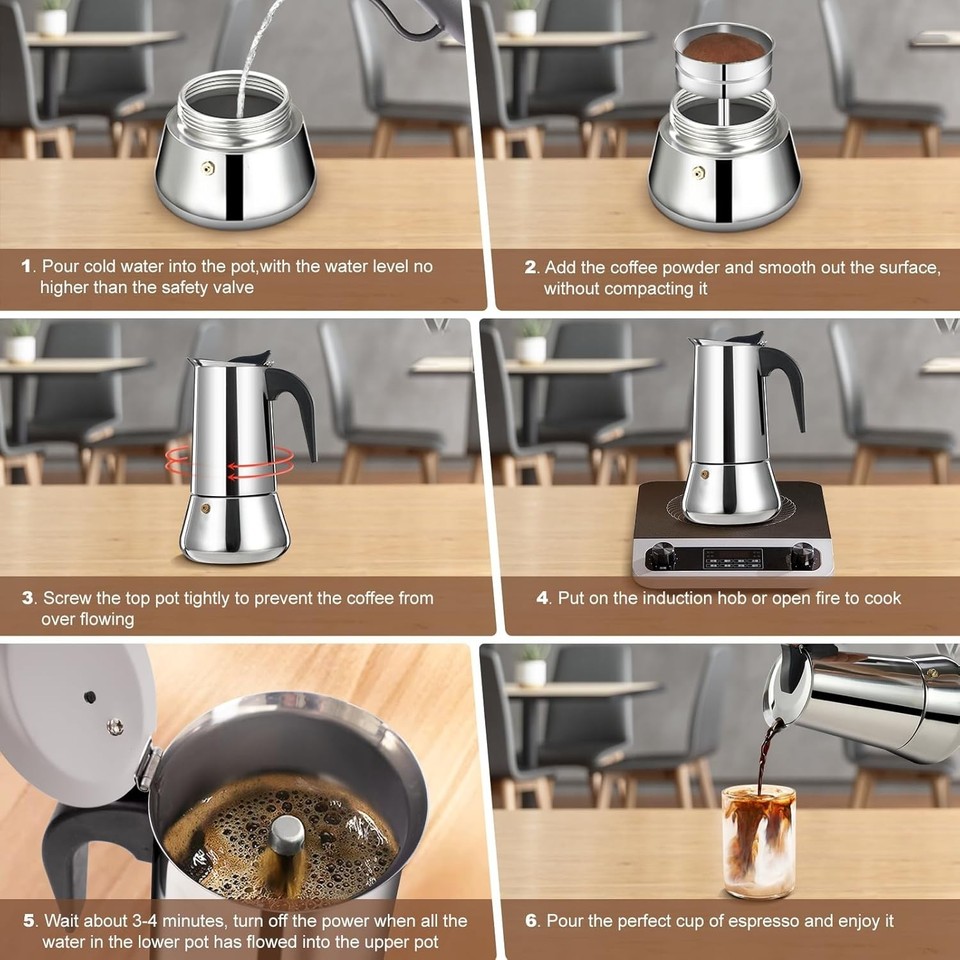 1. Pour cold water into the pot,with the water level no higher than the safety valve

2. Add the coffee powder and smooth out the surface, without compacting it

3. Screw the top pot tightly to prevent the coffee from over flowing

4. Put on the induction hob or open fire to cook

5. Wait about 3-4 minutes, turn off the power when all the water in the lower pot has flowed into the upper pot

6. Pour the perfect cup of espresso and enjoy it