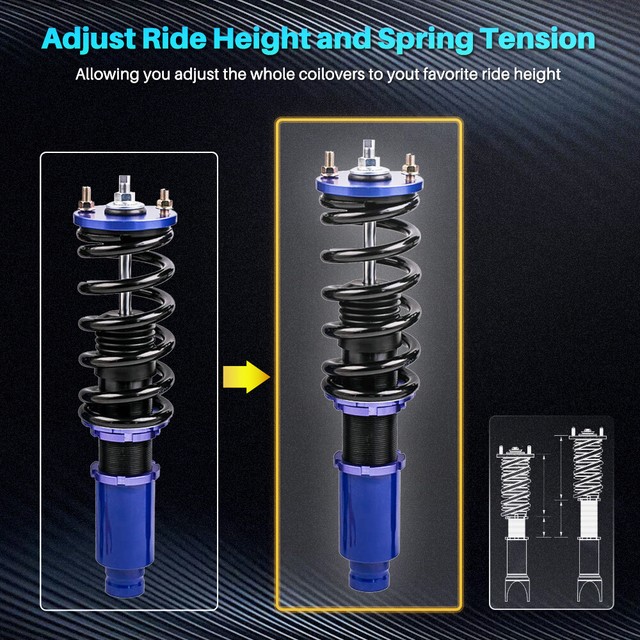 Adjust Ride Height and Spring Tension

Allowing you adjust the whole coilovers to yout favorite ride height