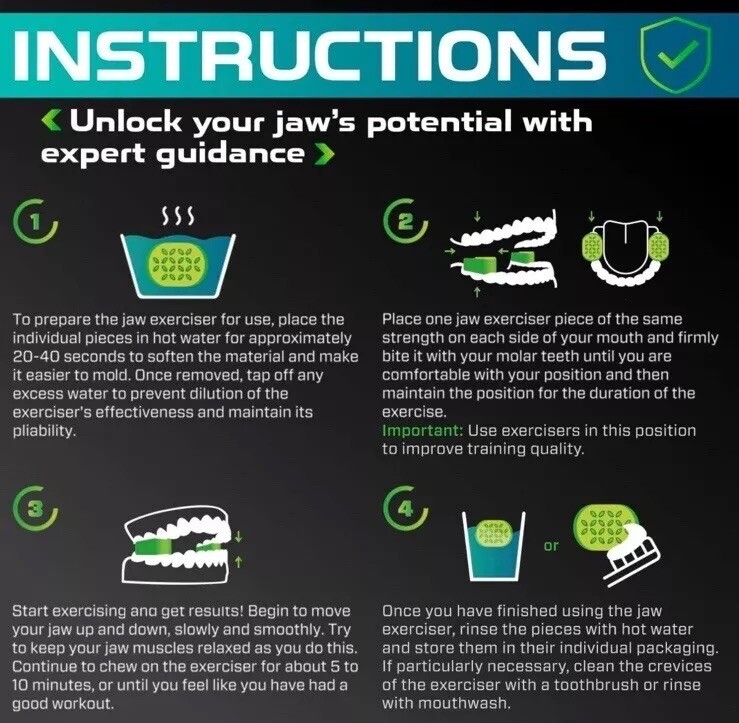 INSTRUCTIONS

Unlock your jaw's potential with expert guidance

1

To prepare the jaw exerciser for use, place the individual pieces in hot water for approximately 20-40 seconds to soften the material and make it easier to mold. Once removed, tap off any excess water to prevent dilution of the exerciser's effectiveness and maintain its pliability.

2

Place one jaw exerciser piece of the same strength on each side of your mouth and firmly bite it with your molar teeth until you are comfortable with your position and then maintain the position for the duration of the exercise.
Important: Use exercisers in this position to improve training quality.

3

Start exercising ana get results! Begin to move your jaw up and down, slowly and smoothly. Try to keep your jaw muscles relaxed as you do this. Continue to chew on the exerciser for about 5 to 10 minutes, or until you feel like you have had a good workout.

4

or

Once you have finished using the jaw exerciser, rinse the pieces with hot water and store them in their individual packaging. If particularly necessary, clean the crevices of the exerciser with a toothbrush or rinse with mouthwash.