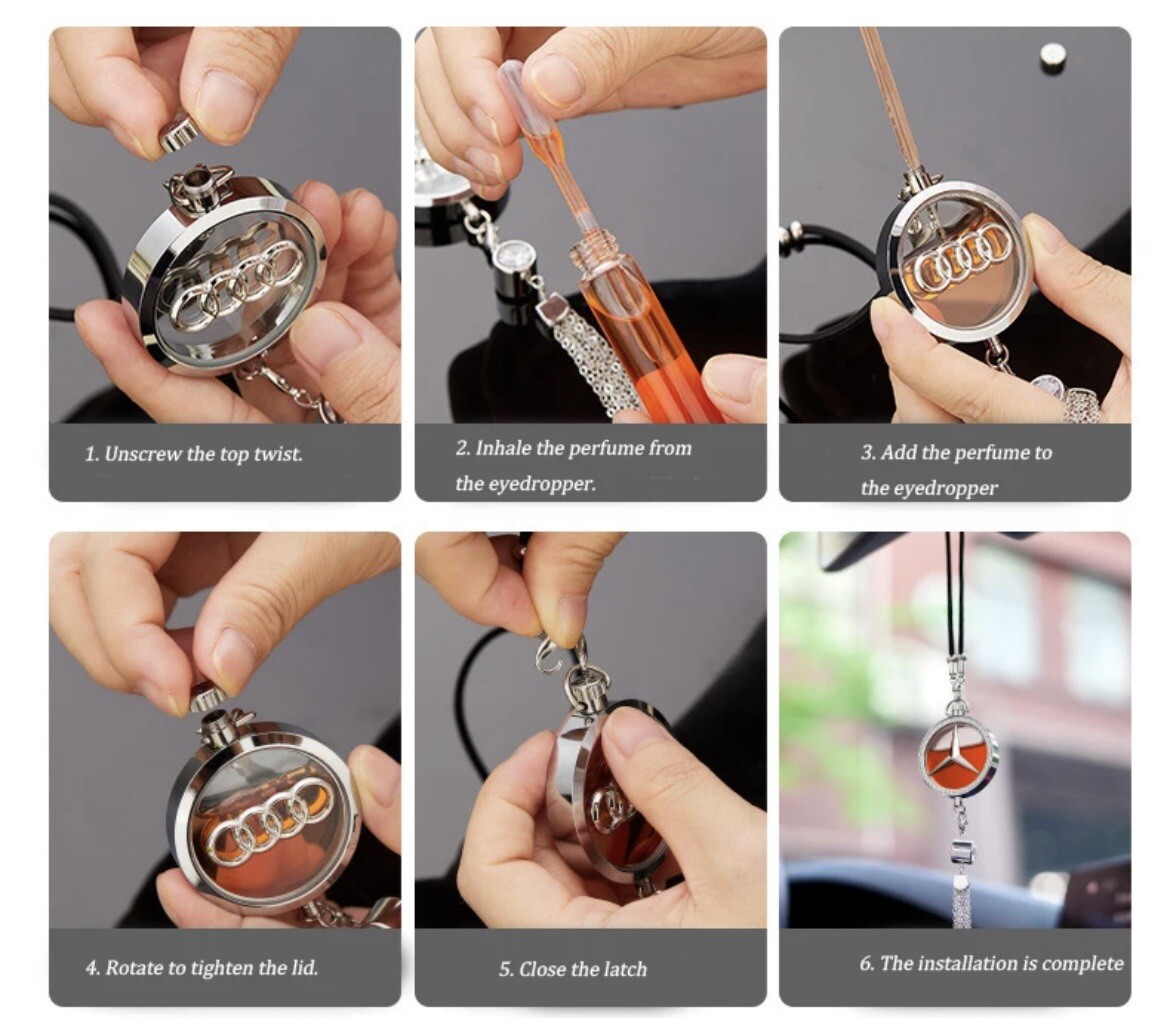 1. Unscrew the top twist.

2. Inhale the perfume from the eyedropper.

3. Add the perfume to the eyedropper

4. Rotate to tighten the lid.

5. Close the latch

6. The installation is complete