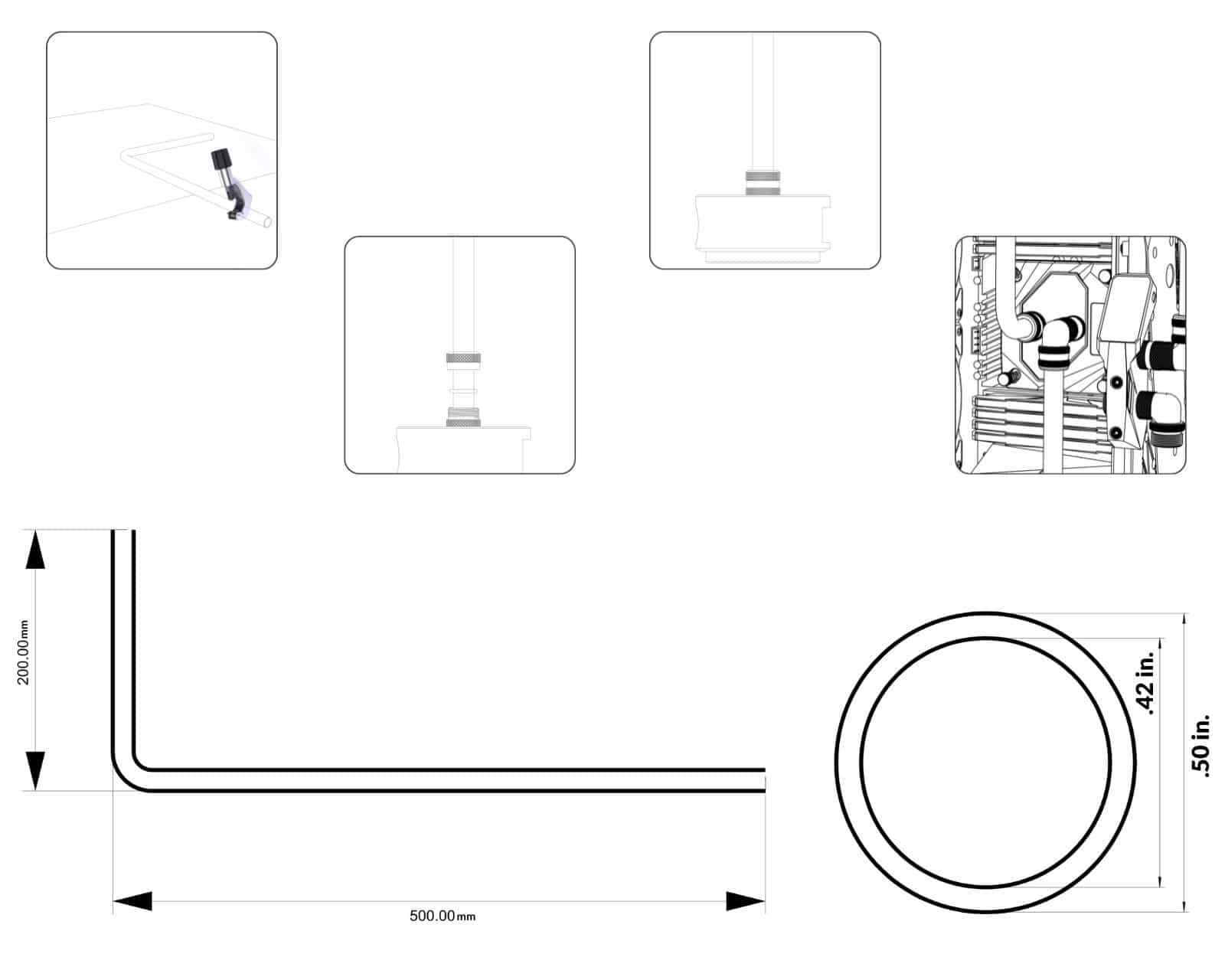 200.00mm

500.00mm

.42 in.

.50 in.