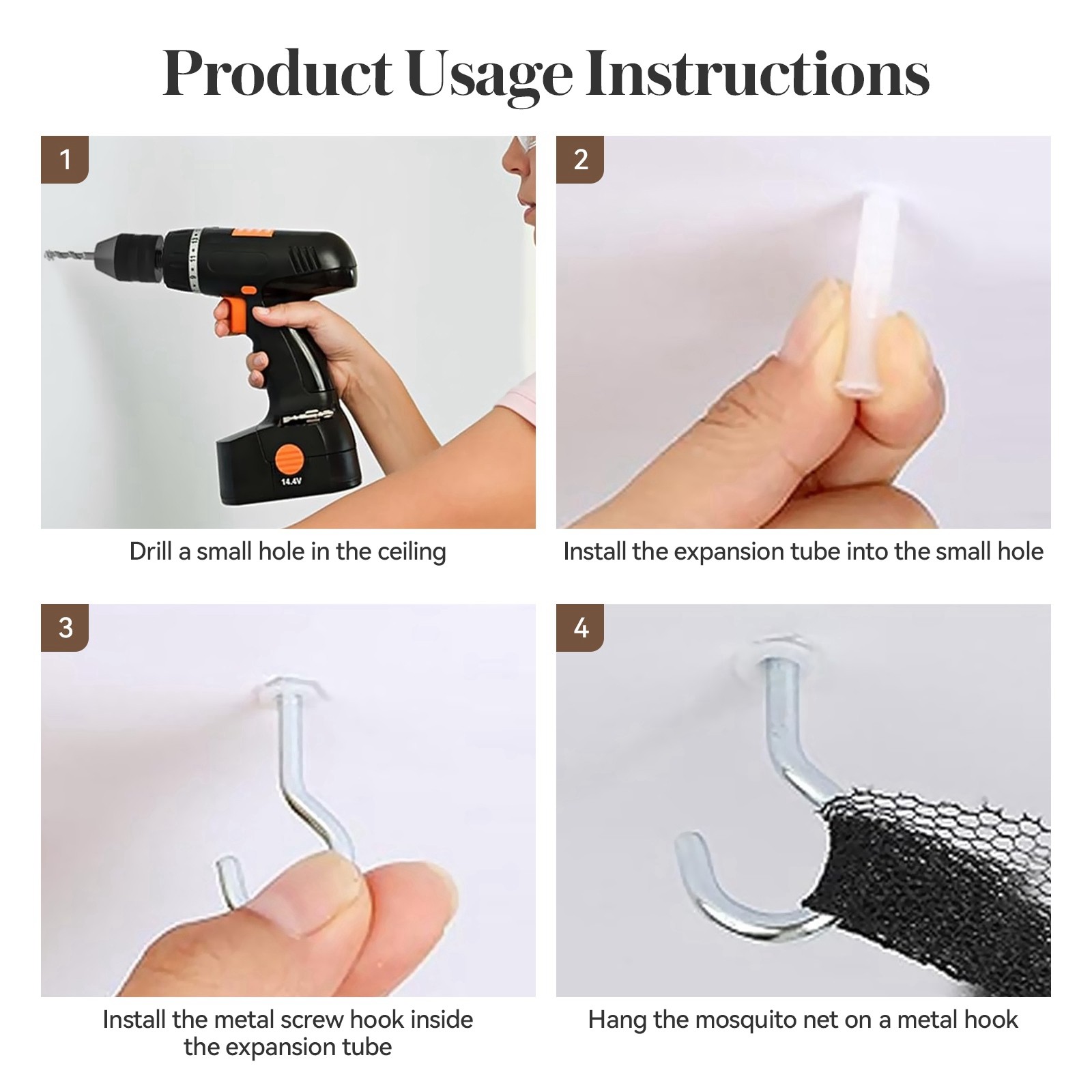 Product Usage Instructions

1

14.4V

Drill a small hole in the ceiling

2

Install the expansion tube into the small hole

3

Install the metal screw hook inside the expansion tube

4

Hang the mosquito net on a metal hook