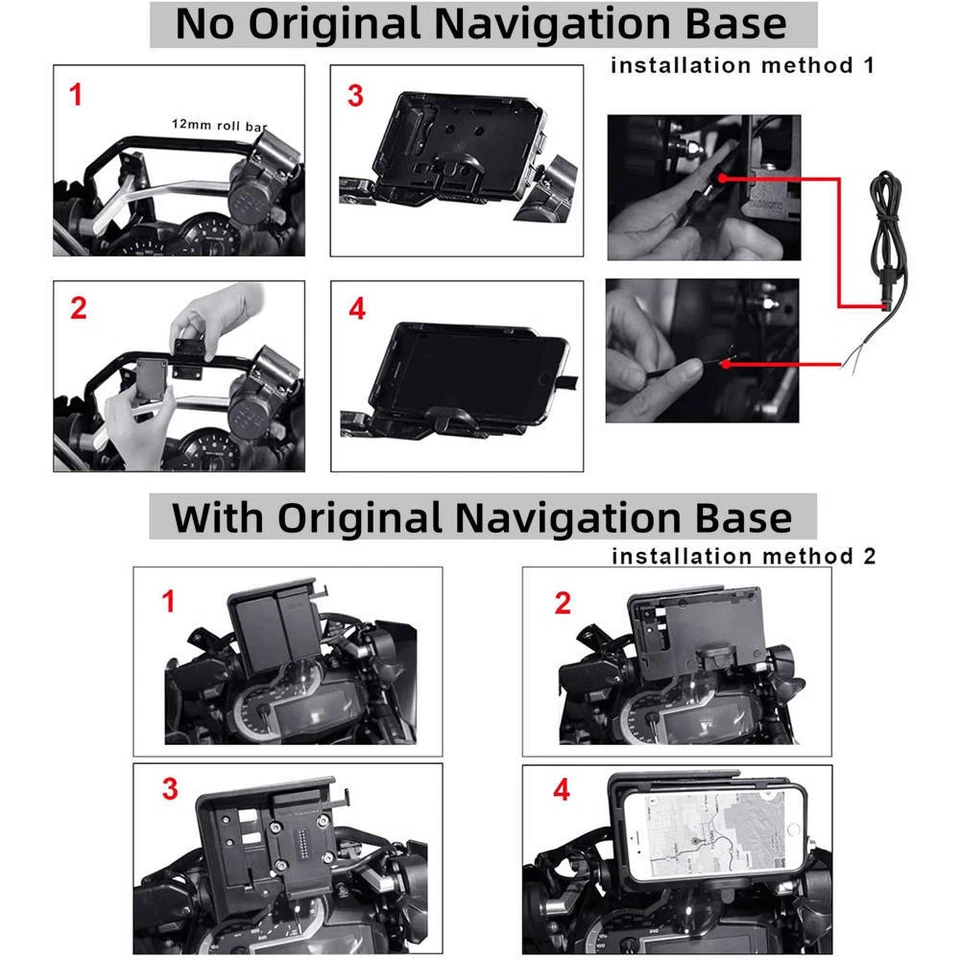 No Original Navigation Base

installation method 1

1

12mm roll bar

3

2

4

With Original Navigation Base

installation method 2

1

2

3

4