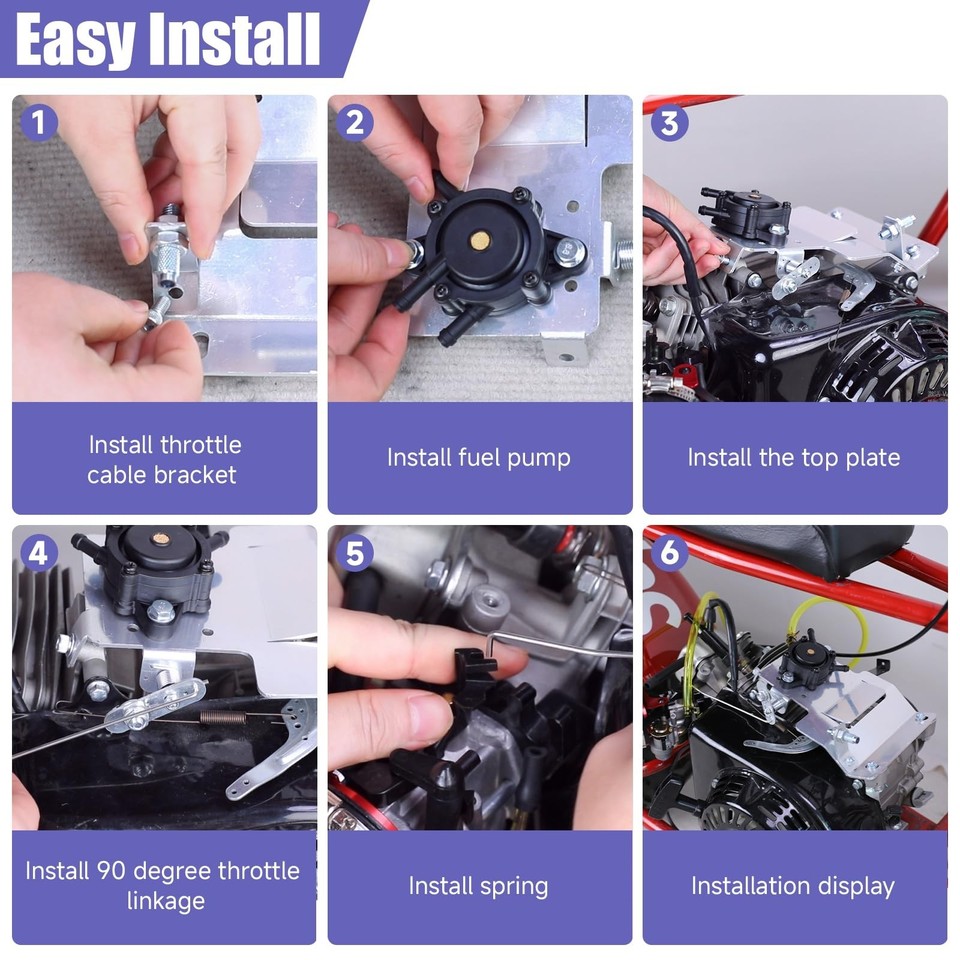 Easy Install

1
Install throttle cable bracket

2
Install fuel pump

3
Install the top plate

4
Install 90 degree throttle linkage

5
Install spring

6
Installation display