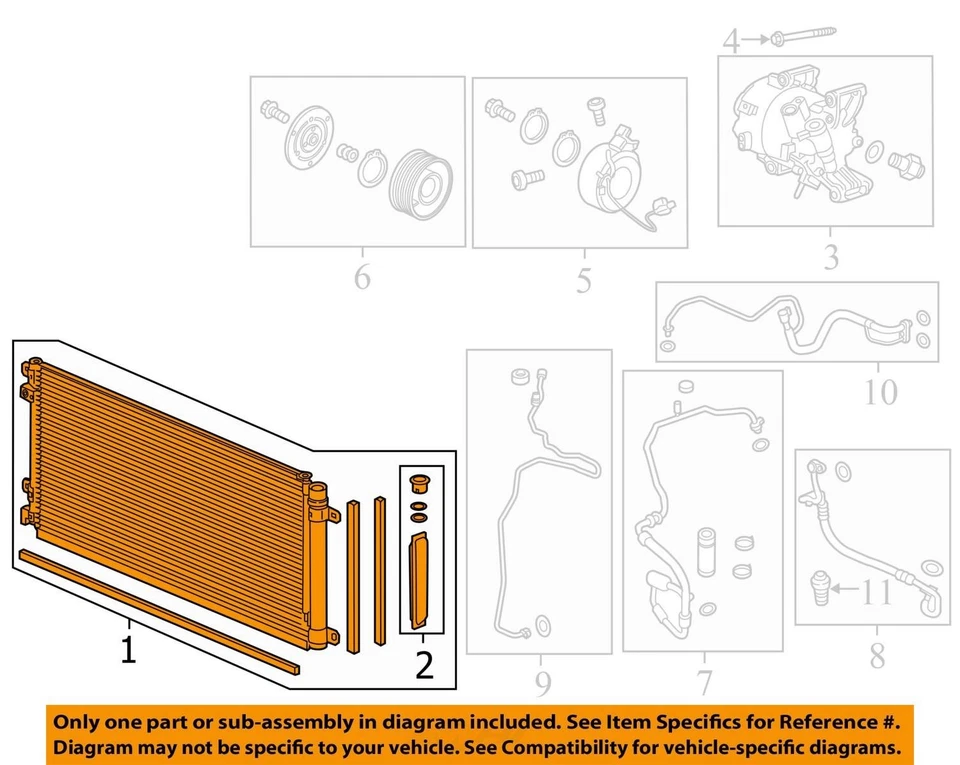 4
6
5
3
10
1
2
9
7
11
8

Only one part or sub-assembly in diagram included. See Item Specifics for Reference #.
Diagram may not be specific to your vehicle. See Compatibility for vehicle-specific diagrams.