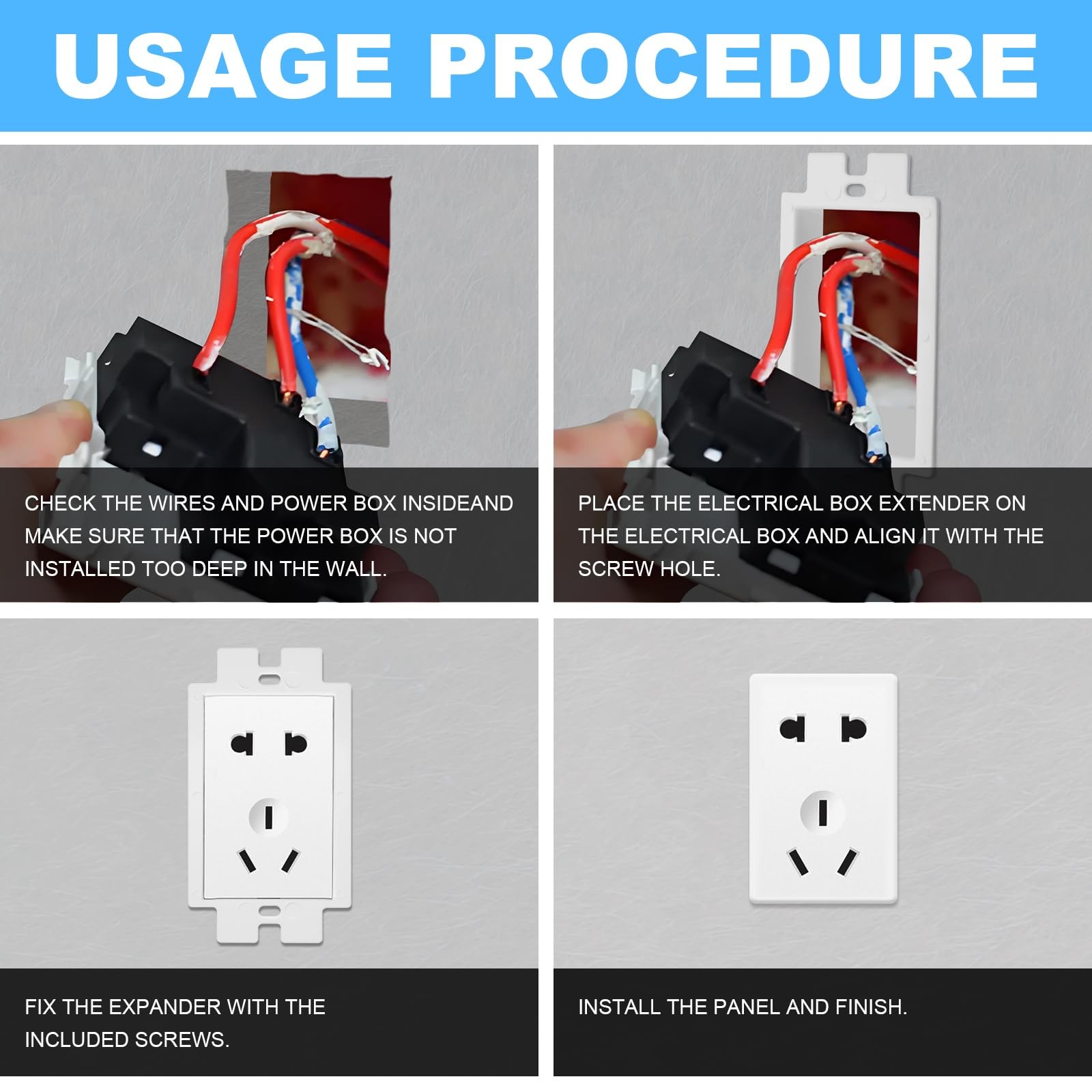 USAGE PROCEDURE

CHECK THE WIRES AND POWER BOX INSIDEAND MAKE SURE THAT THE POWER BOX IS NOT INSTALLED TOO DEEP IN THE WALL.

PLACE THE ELECTRICAL BOX EXTENDER ON THE ELECTRICAL BOX AND ALIGN IT WITH THE SCREW HOLE.

FIX THE EXPANDER WITH THE INCLUDED SCREWS.

INSTALL THE PANEL AND FINISH.