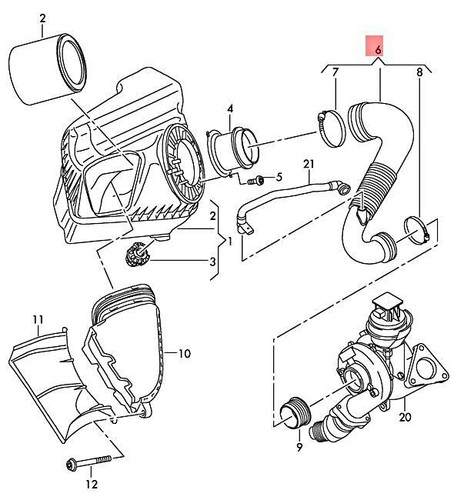 2
6
7
8
4
5
21
2
1
3
11
10
20
9
12