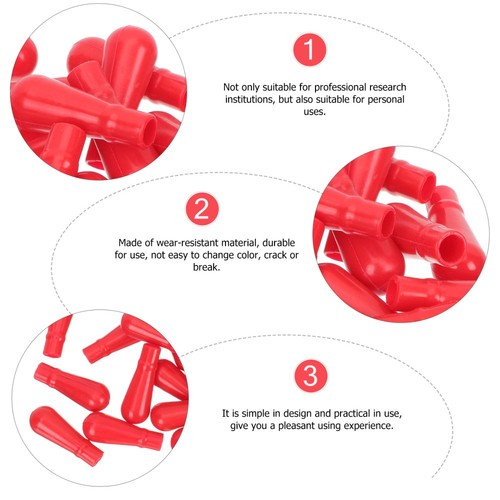 1

Not only suitable for professional research institutions, but also suitable for personal uses.

2

Made of wear-resistant material, durable for use, not easy to change color, crack or break.

3

It is simple in design and practical in use, give you a pleasant using experience.