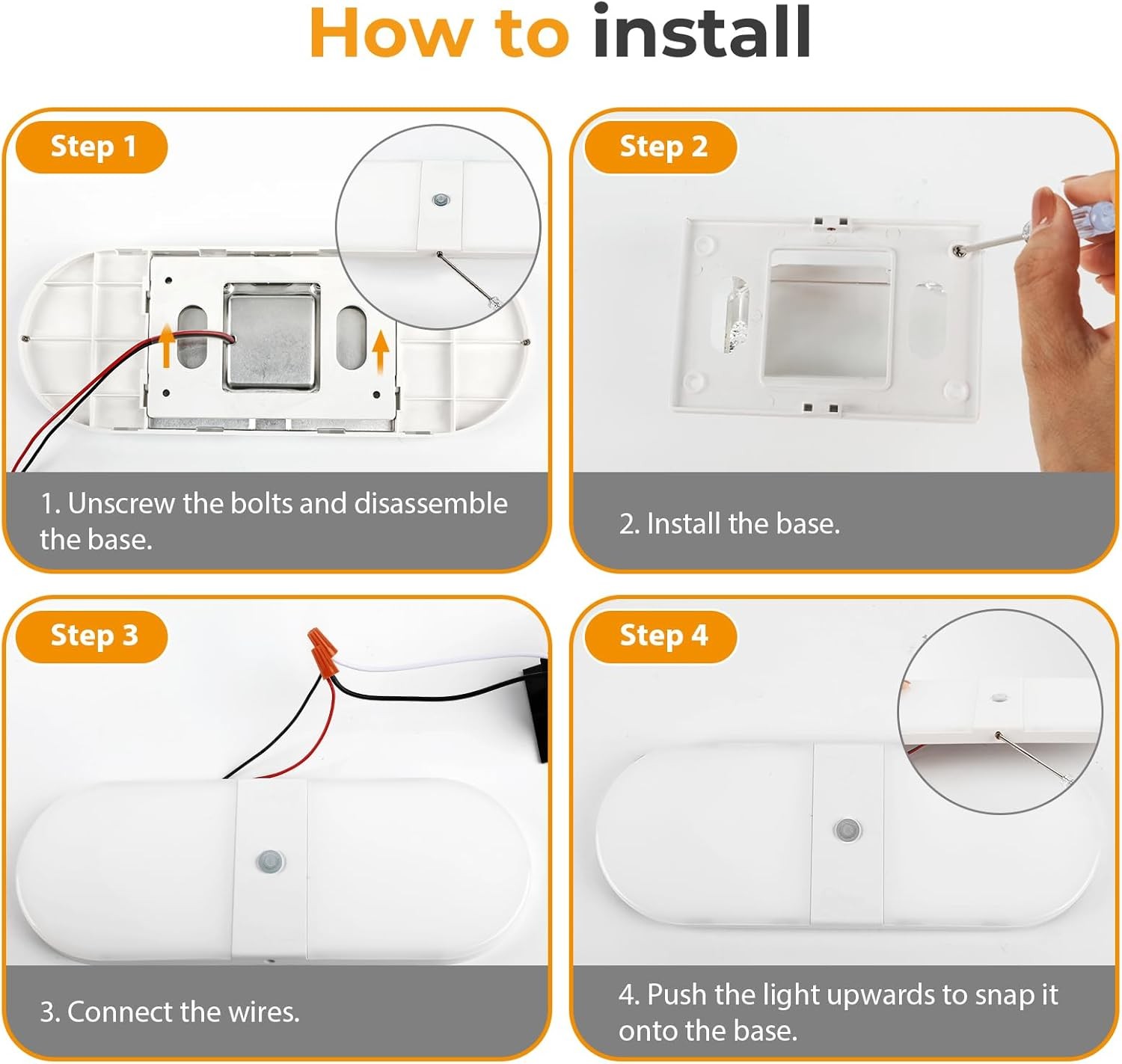 How to install

Step 1

1. Unscrew the bolts and disassemble the base.

Step 2

2. Install the base.

Step 3

3. Connect the wires.

Step 4

4. Push the light upwards to snap it onto the base.