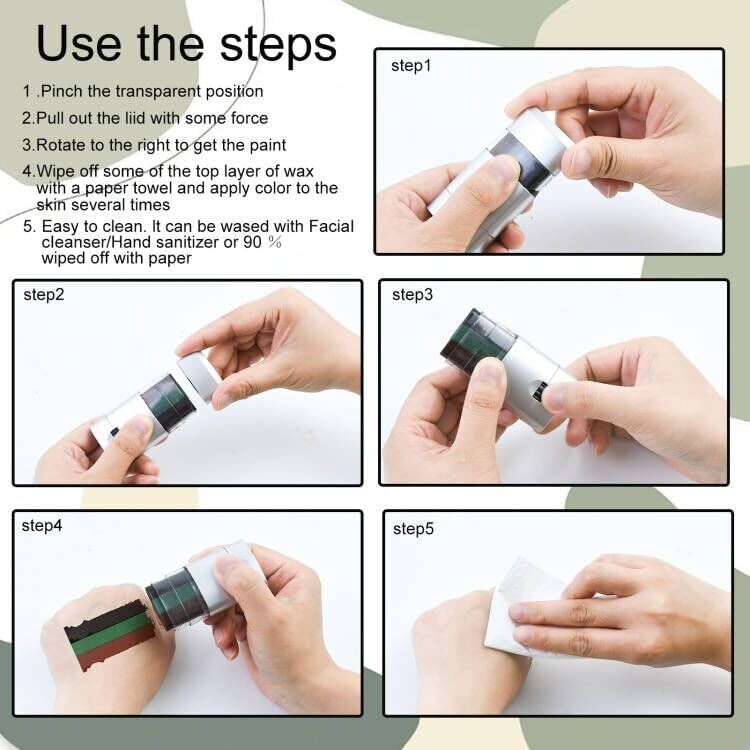 Use the steps

1 .Pinch the transparent position

2.Pull out the liid with some force

3.Rotate to the right to get the paint

4.Wipe off some of the top layer of wax with a paper towel and apply color to the skin several times

5. Easy to clean. It can be wased with Facial cleanser/Hand sanitizer or 90 % wiped off with paper

step1

step2

step3

step4

step5