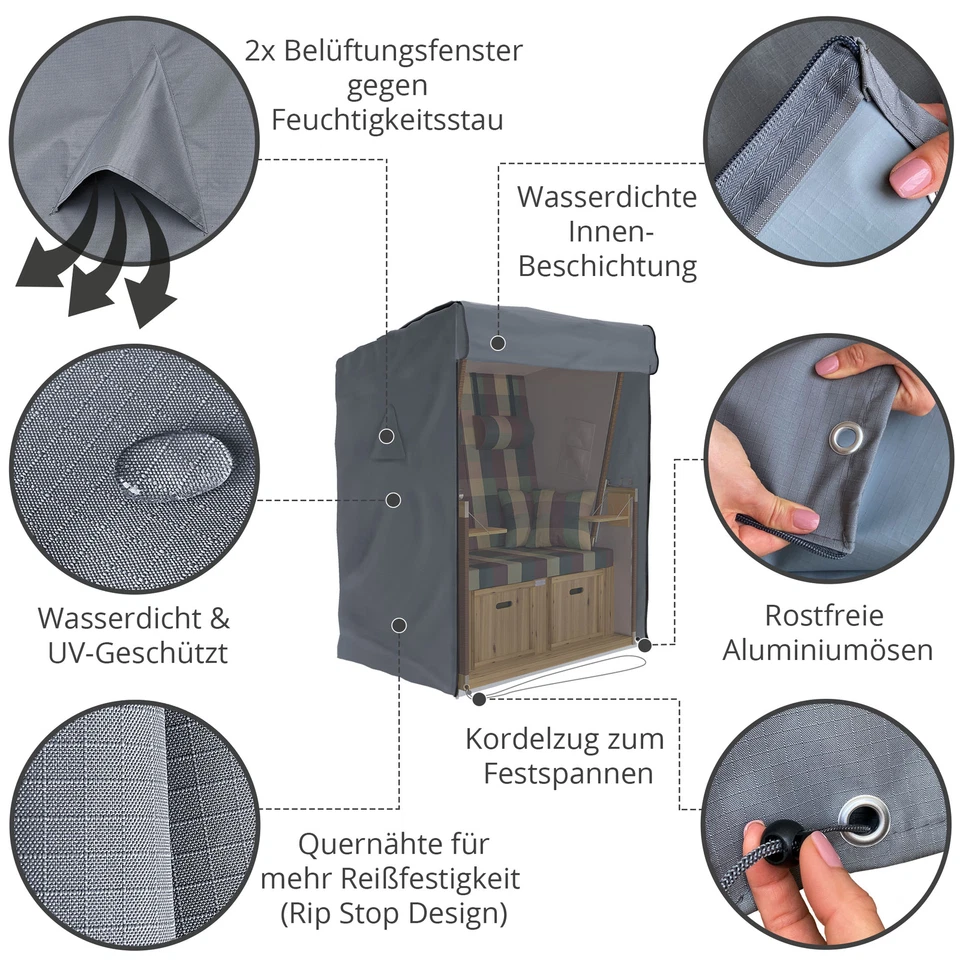 2x Belüftungsfenster gegen Feuchtigkeitsstau

Wasserdichte Innen-Beschichtung

Wasserdicht & UV-Geschützt

Rostfreie Aluminiumösen

Kordelzug zum Festspannen

Quernähte für mehr Reißfestigkeit (Rip Stop Design)