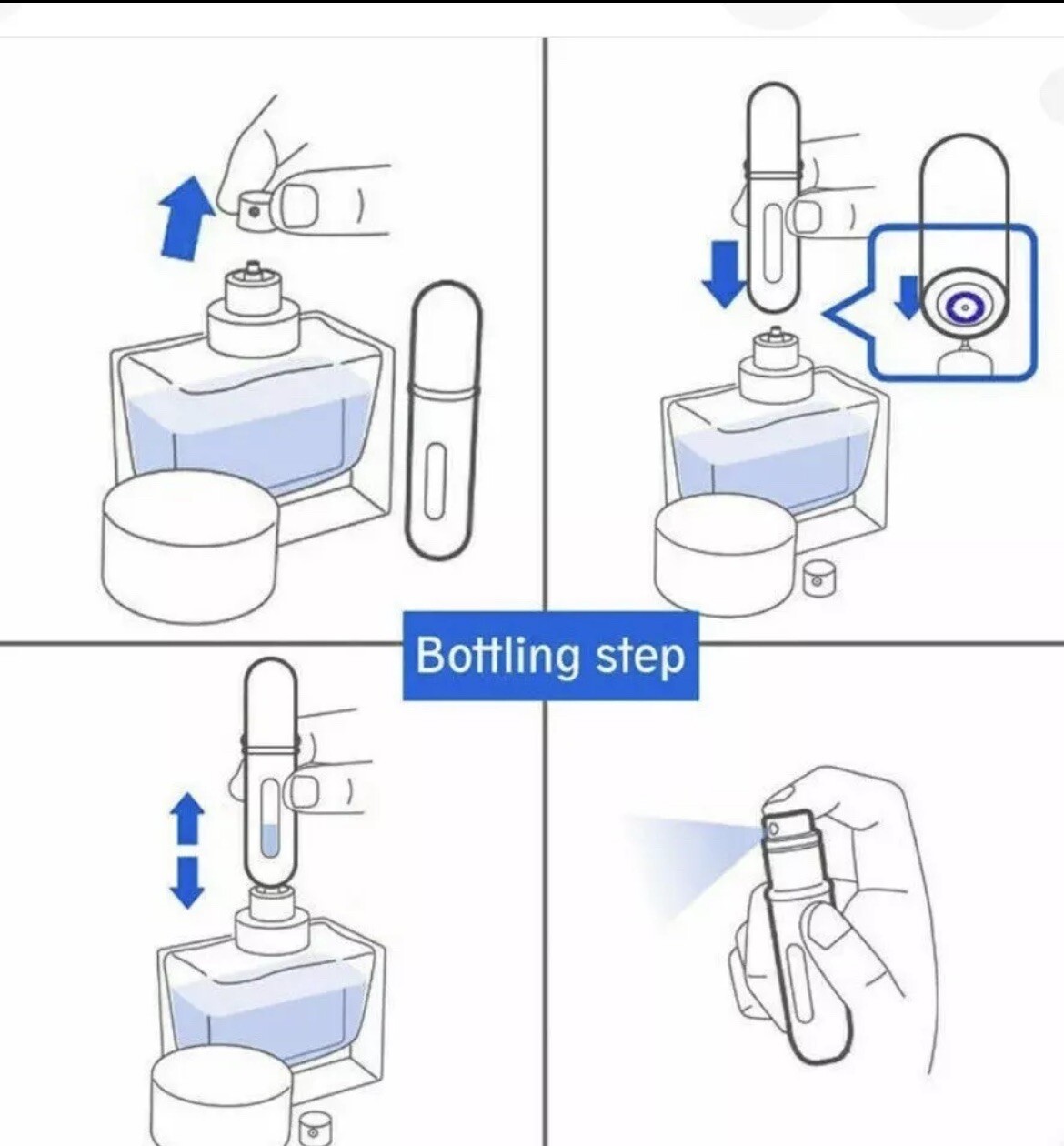 Bottling step