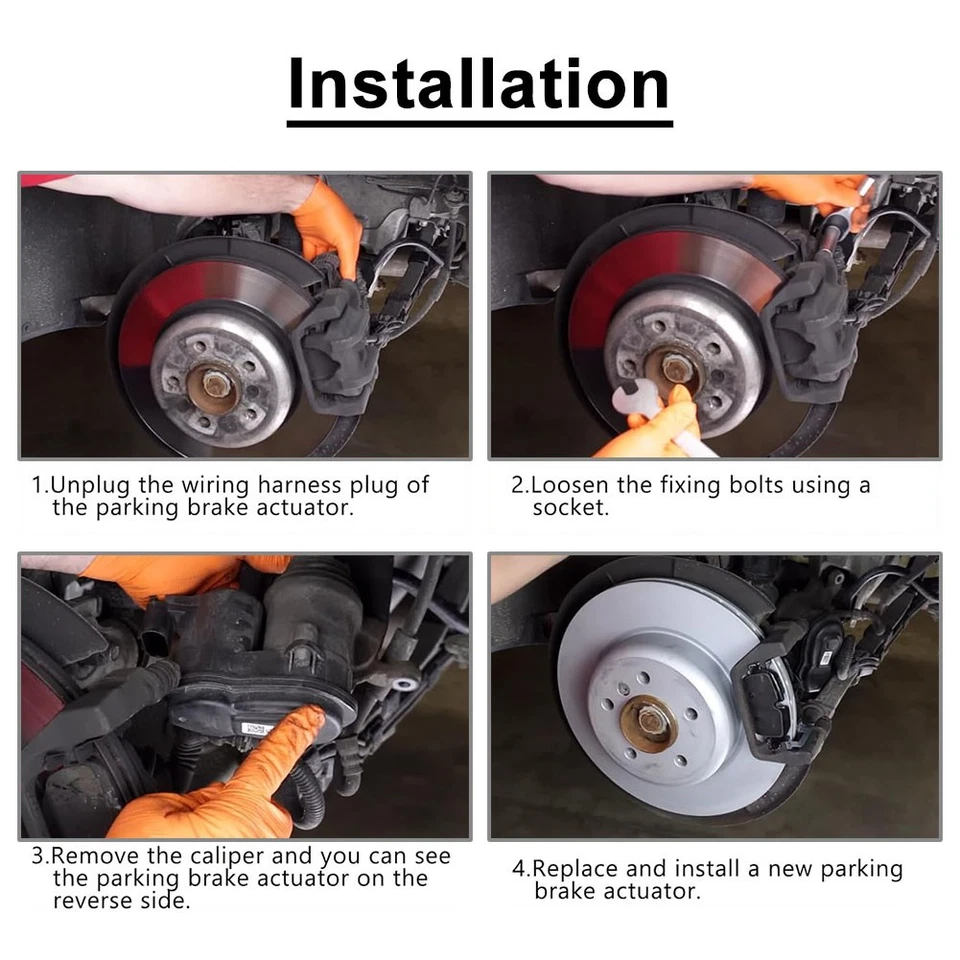 Installation

1.Unplug the wiring harness plug of the parking brake actuator.

2.Loosen the fixing bolts using a socket.

3.Remove the caliper and you can see the parking brake actuator on the reverse side.

4.Replace and install a new parking brake actuator.