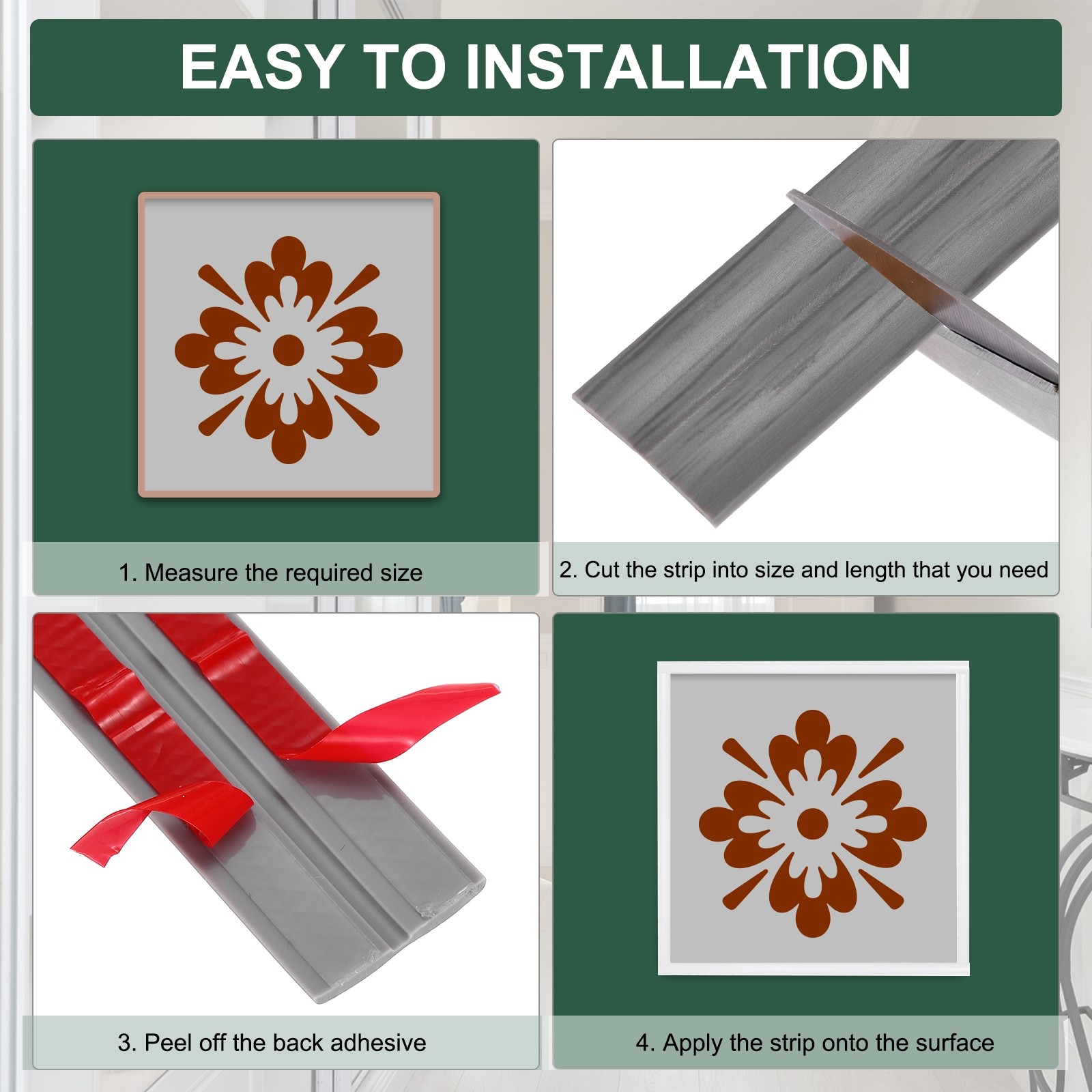 EASY TO INSTALLATION

1. Measure the required size

2. Cut the strip into size and length that you need

3. Peel off the back adhesive

4. Apply the strip onto the surface