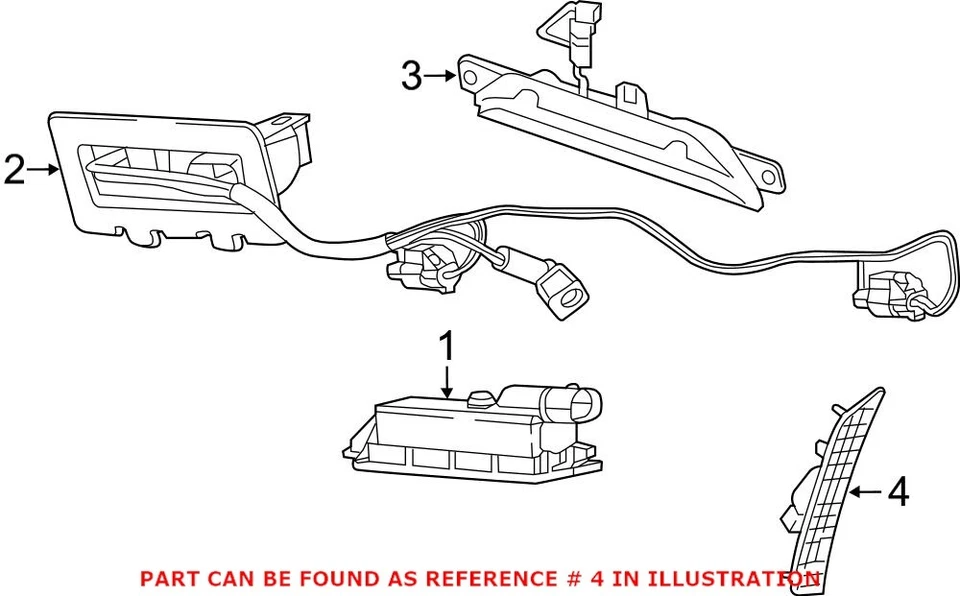 3
2
1
4
PART CAN BE FOUND AS REFERENCE # 4 IN ILLUSTRATION