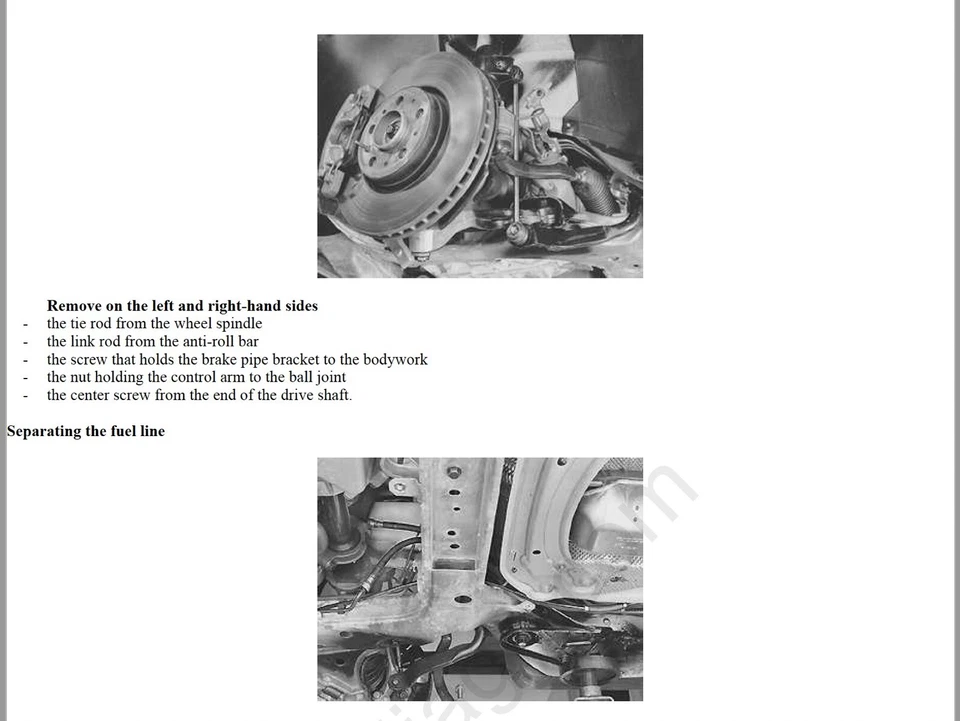 **Remove on the left and right-hand sides**
- the tie rod from the wheel spindle
- the link rod from the anti-roll bar
- the screw that holds the brake pipe bracket to the bodywork
- the nut holding the control arm to the ball joint
- the center screw from the end of the drive shaft.

**Separating the fuel line**