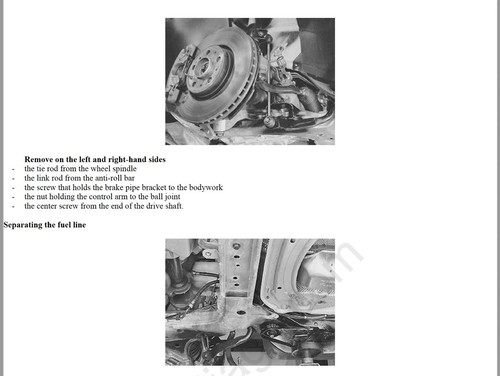 **Remove on the left and right-hand sides**
- the tie rod from the wheel spindle
- the link rod from the anti-roll bar
- the screw that holds the brake pipe bracket to the bodywork
- the nut holding the control arm to the ball joint
- the center screw from the end of the drive shaft.

**Separating the fuel line**