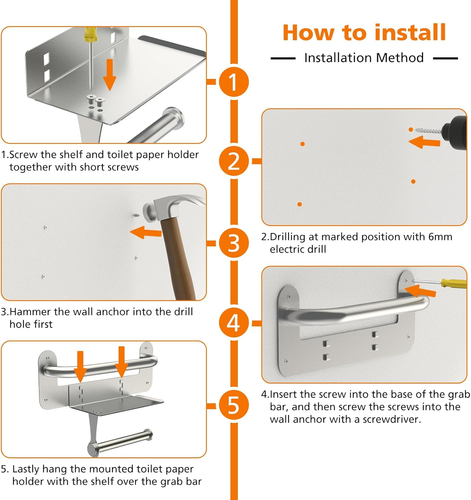 How to install

Installation Method

1

1.Screw the shelf and toilet paper holder together with short screws

2

2.Drilling at marked position with 6mm electric drill

3

3.Hammer the wall anchor into the drill hole first

4

4.Insert the screw into the base of the grab bar, and then screw the screws into the wall anchor with a screwdriver.

5

5. Lastly hang the mounted toilet paper holder with the shelf over the grab bar