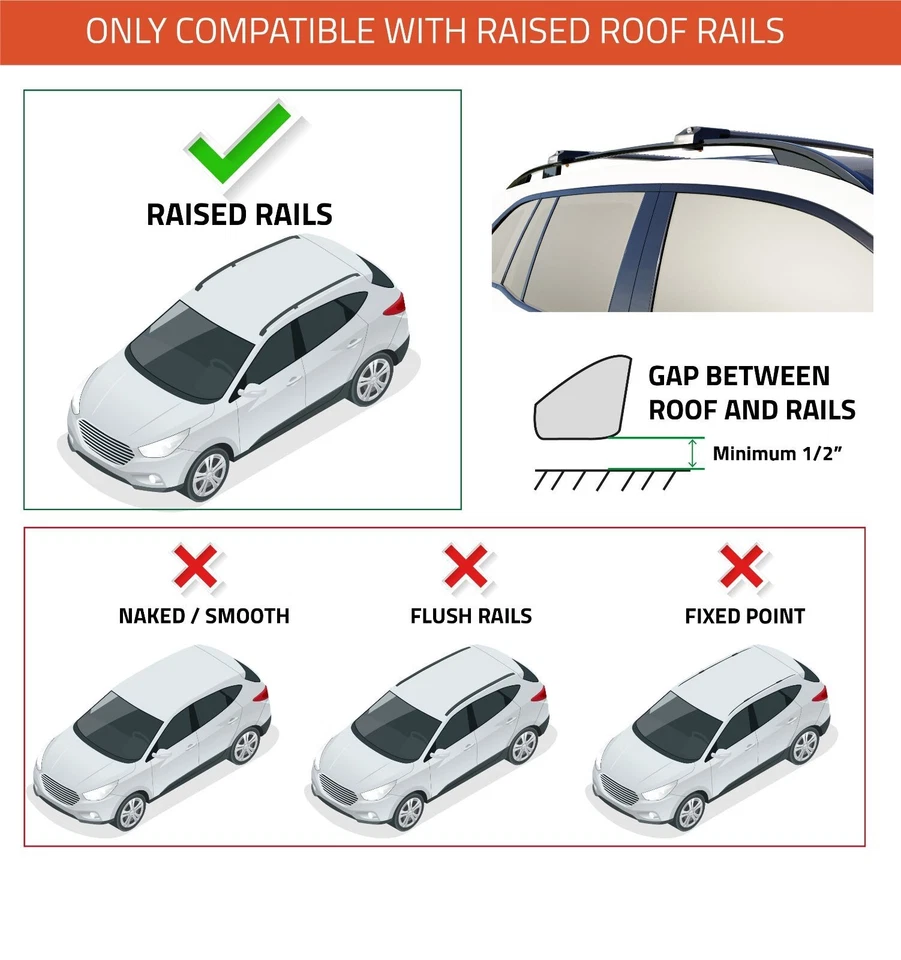 ONLY COMPATIBLE WITH RAISED ROOF RAILS

RAISED RAILS

GAP BETWEEN ROOF AND RAILS

Minimum 1/2”

NAKED / SMOOTH

FLUSH RAILS

FIXED POINT