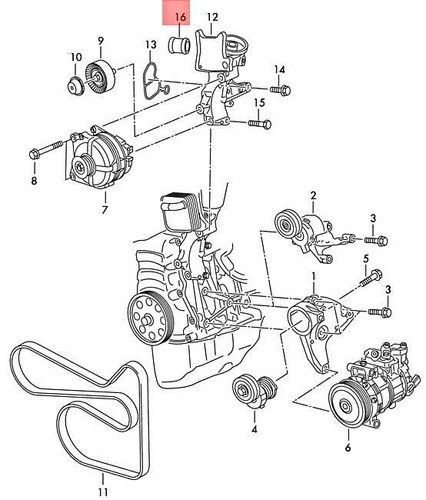 16
12
9
13
10
14
15
8
7
2
3
5
1
3
4
6
11