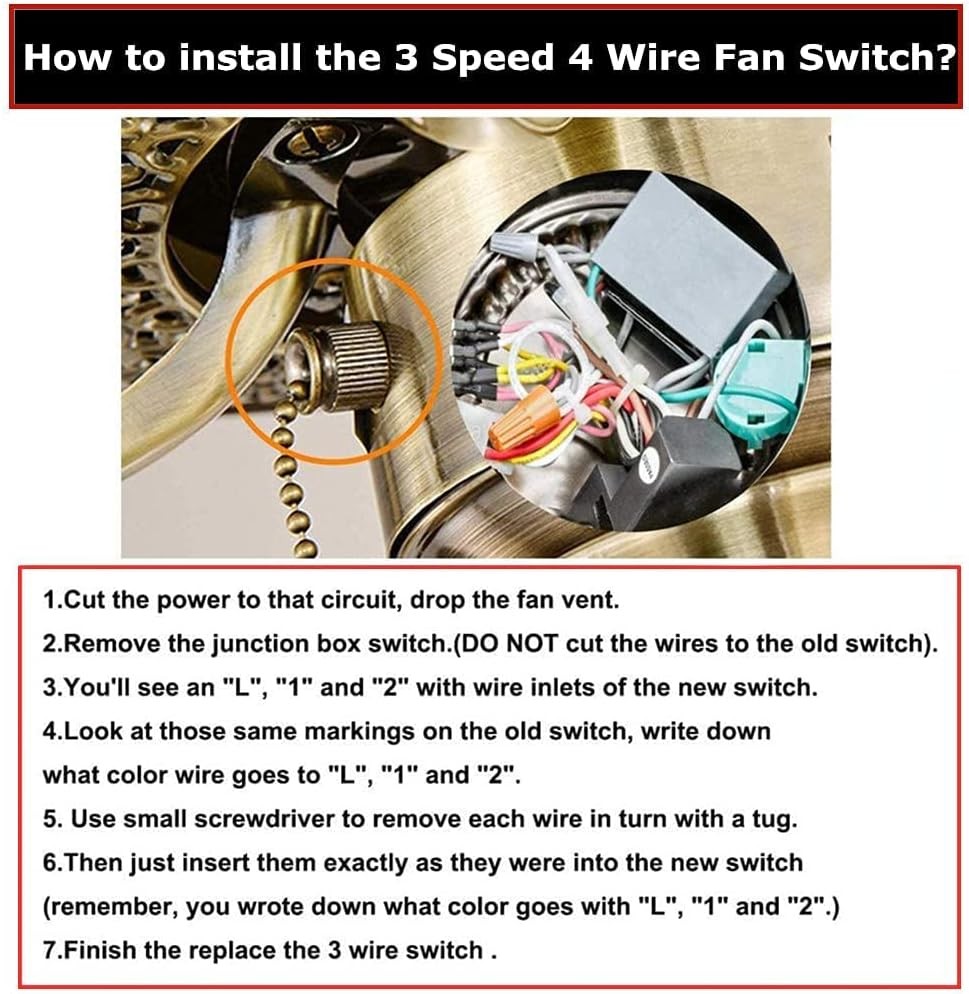 How to install the 3 Speed 4 Wire Fan Switch?

1.Cut the power to that circuit, drop the fan vent.
2.Remove the junction box switch.(DO NOT cut the wires to the old switch).
3.You'll see an "L", "1" and "2" with wire inlets of the new switch.
4.Look at those same markings on the old switch, write down what color wire goes to "L", "1" and "2".
5. Use small screwdriver to remove each wire in turn with a tug.
6.Then just insert them exactly as they were into the new switch (remember, you wrote down what color goes with "L", "1" and "2".)
7.Finish the replace the 3 wire switch .