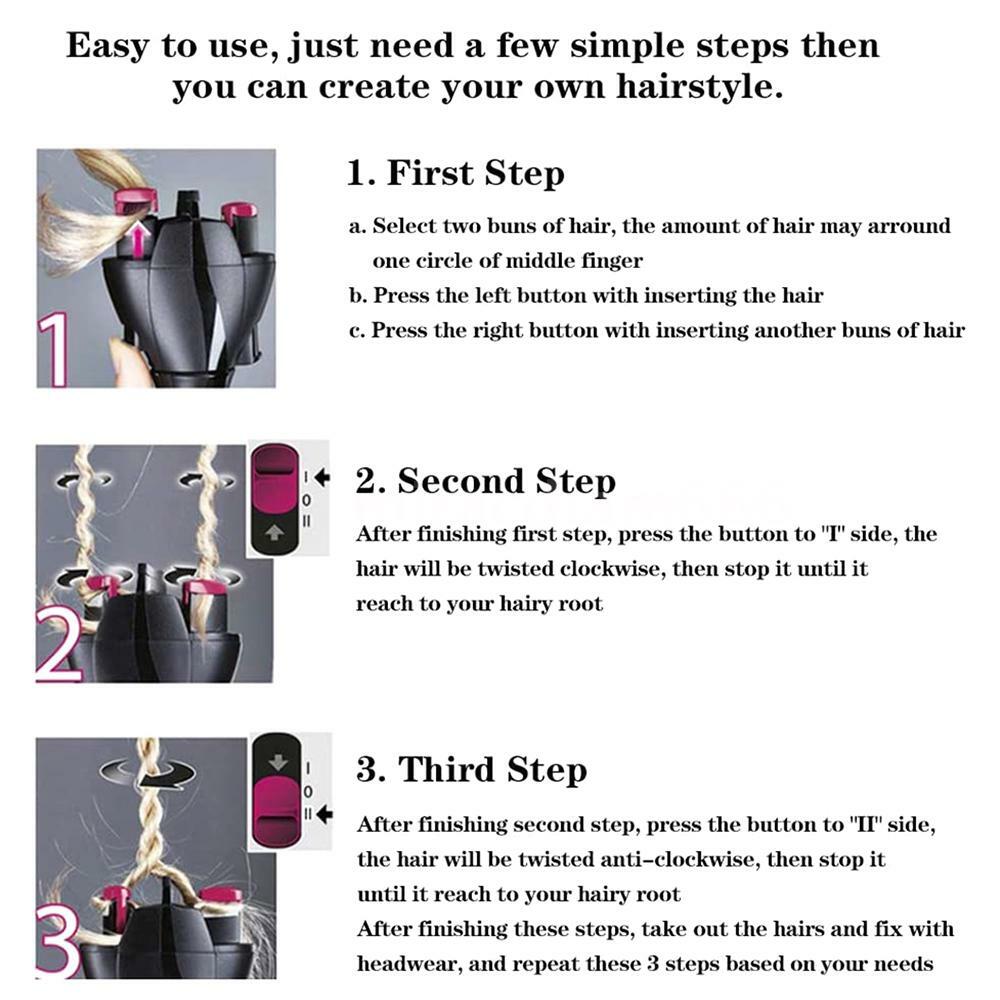 Easy to use, just need a few simple steps then you can create your own hairstyle.

1

1. First Step

a. Select two buns of hair, the amount of hair may arround one circle of middle finger
b. Press the left button with inserting the hair
c. Press the right button with inserting another buns of hair

2

I
0
II

2. Second Step

After finishing first step, press the button to "I" side, the hair will be twisted clockwise, then stop it until it reach to your hairy root

3

I
0
II

3. Third Step

After finishing second step, press the button to "II" side, the hair will be twisted anti-clockwise, then stop it until it reach to your hairy root
After finishing these steps, take out the hairs and fix with headwear, and repeat these 3 steps based on your needs