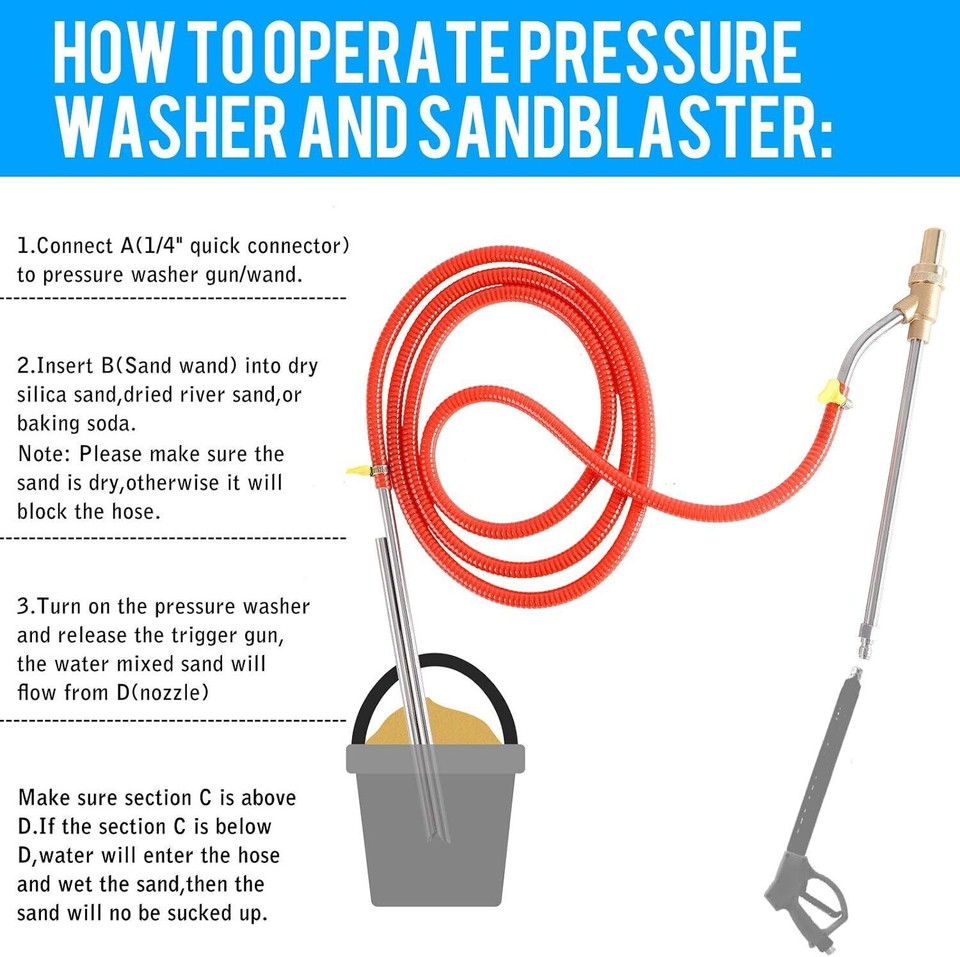 HOW TO OPERATE PRESSURE WASHER AND SANDBLASTER:

1.Connect A(1/4" quick connector) to pressure washer gun/wand.

2.Insert B(Sand wand) into dry silica sand,dried river sand,or baking soda.
Note: Please make sure the sand is dry,otherwise it will block the hose.

3.Turn on the pressure washer and release the trigger gun, the water mixed sand will flow from D(nozzle)

Make sure section C is above D.If the section C is below D,water will enter the hose and wet the sand,then the sand will no be sucked up.