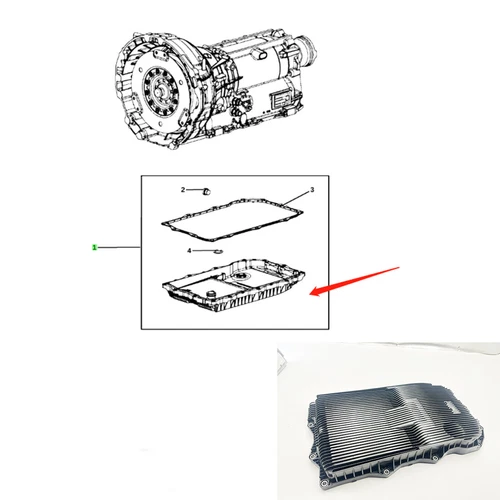 2
3
1
4