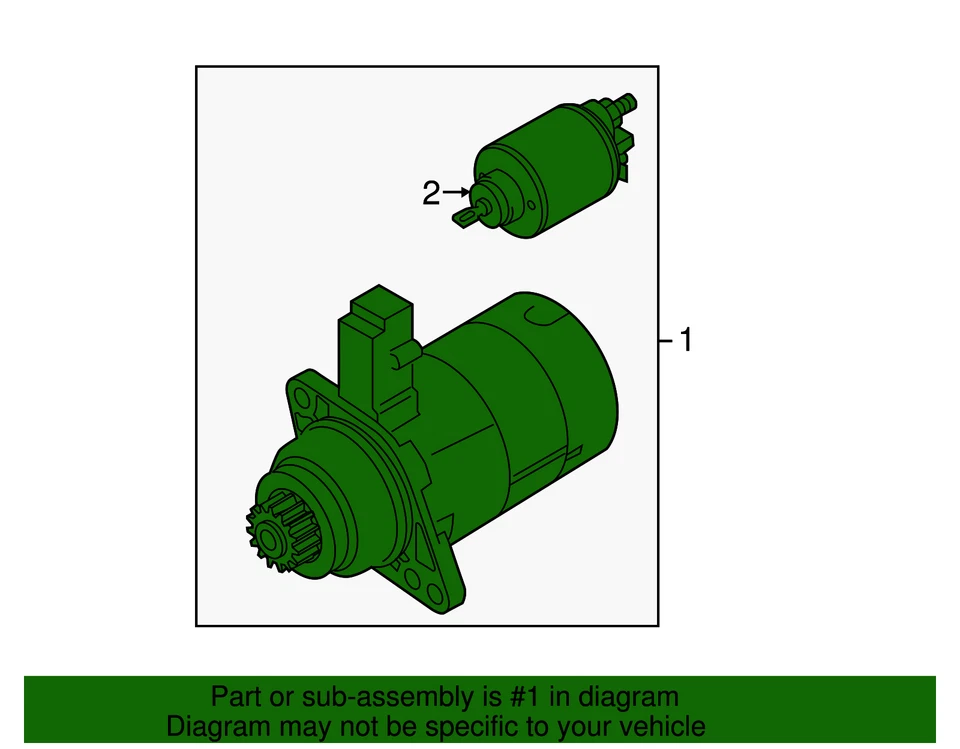 2

1

Part or sub-assembly is #1 in diagram
Diagram may not be specific to your vehicle