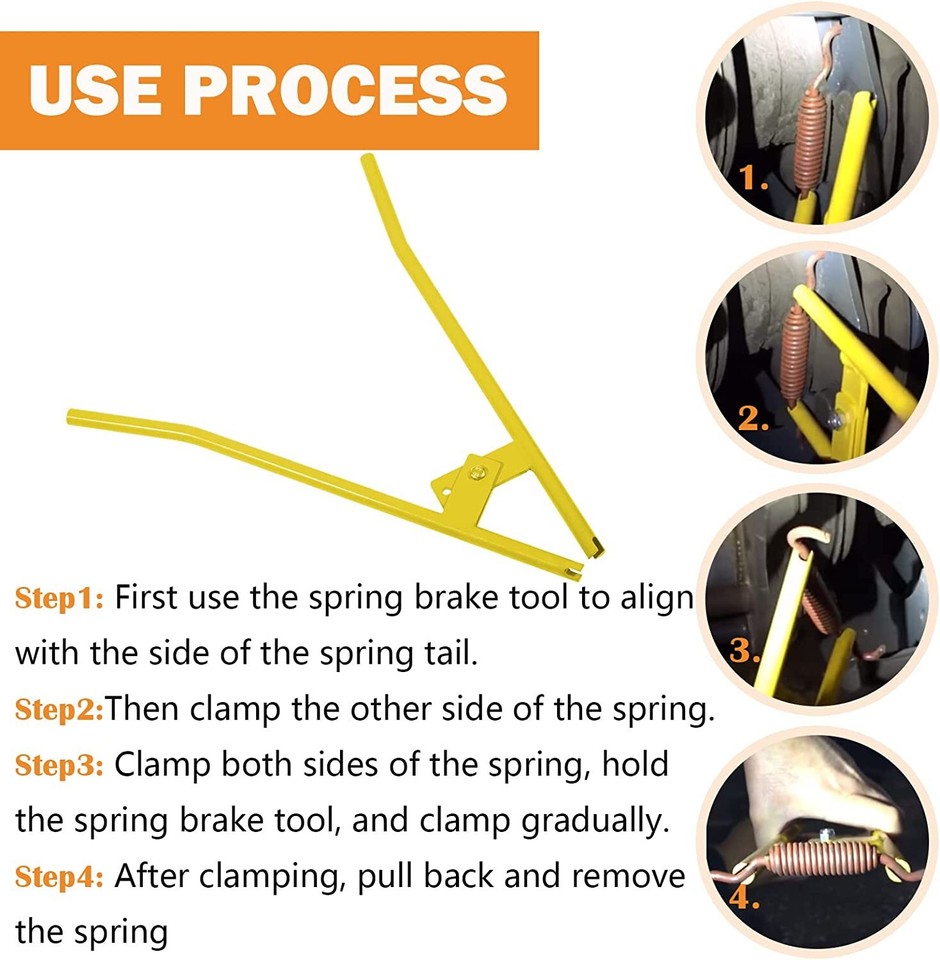 USE PROCESS

1.

2.

3.

4.

Step1: First use the spring brake tool to align with the side of the spring tail.

Step2:Then clamp the other side of the spring.

Step3: Clamp both sides of the spring, hold the spring brake tool, and clamp gradually.

Step4: After clamping, pull back and remove the spring