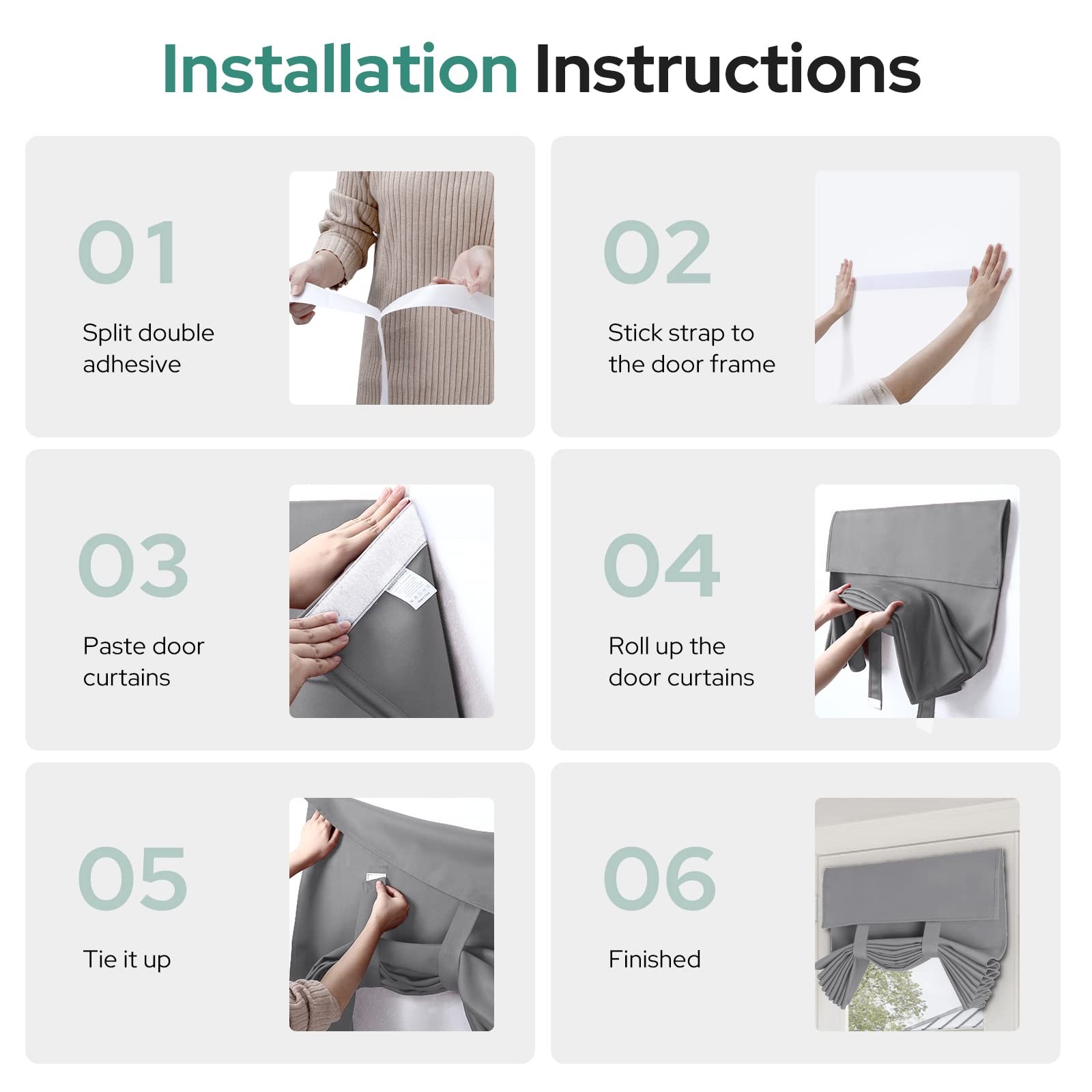 Installation Instructions

01

Split double adhesive

02

Stick strap to the door frame

03

Paste door curtains

04

Roll up the door curtains

05

Tie it up

06

Finished