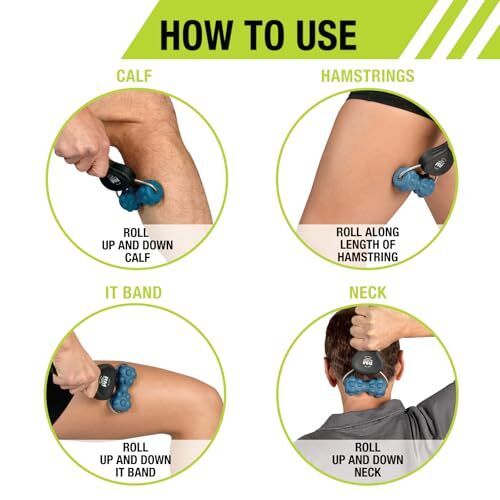 HOW TO USE

CALF

ROLL UP AND DOWN CALF

HAMSTRINGS

ROLL ALONG LENGTH OF HAMSTRING

IT BAND

ROLL UP AND DOWN IT BAND

NECK

ROLL UP AND DOWN NECK