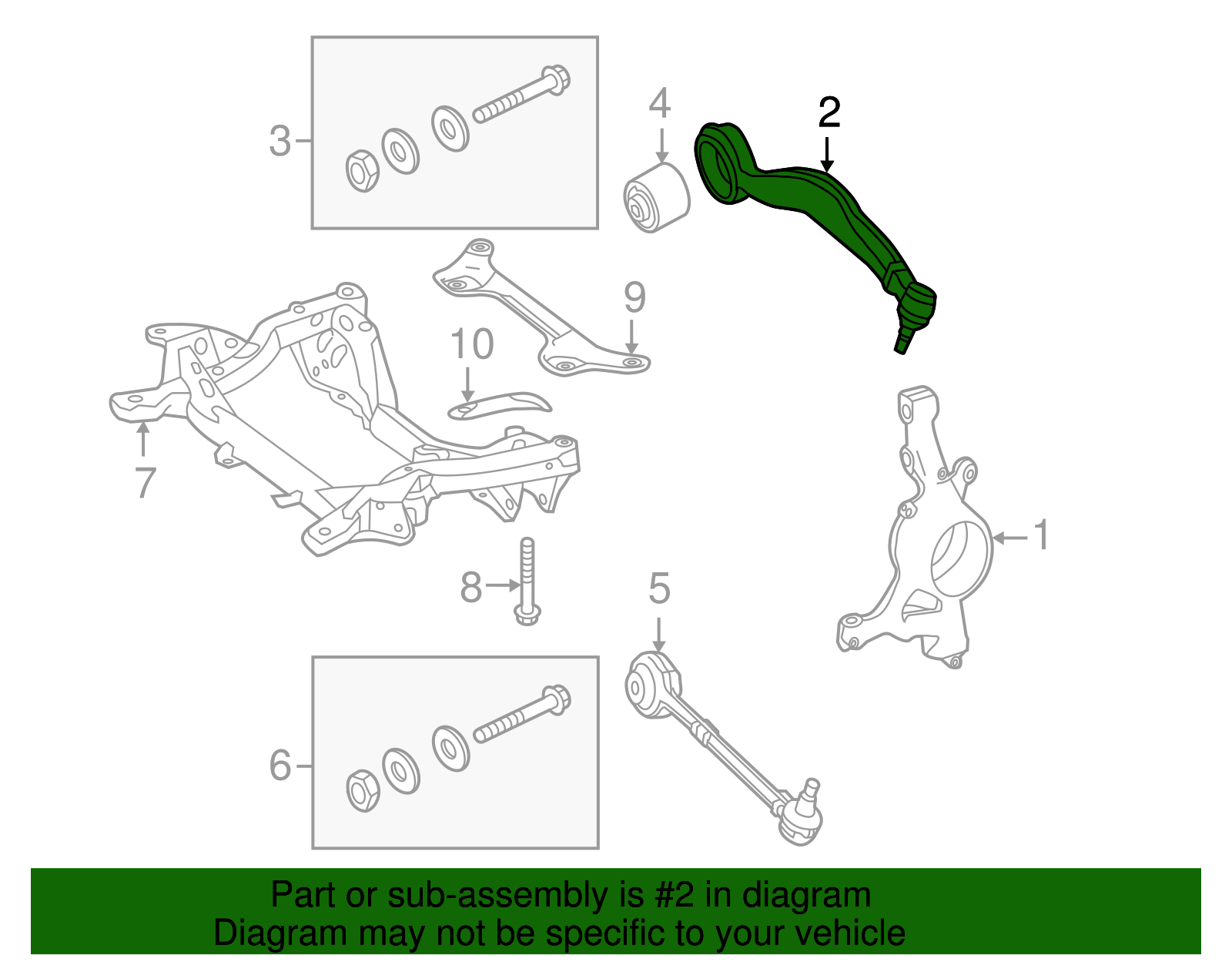 3
4
2
9
10
7
1
8
5
6

Part or sub-assembly is #2 in diagram
Diagram may not be specific to your vehicle