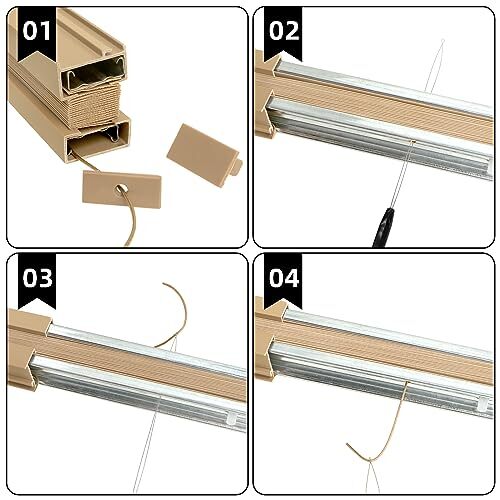 01

02

03

04