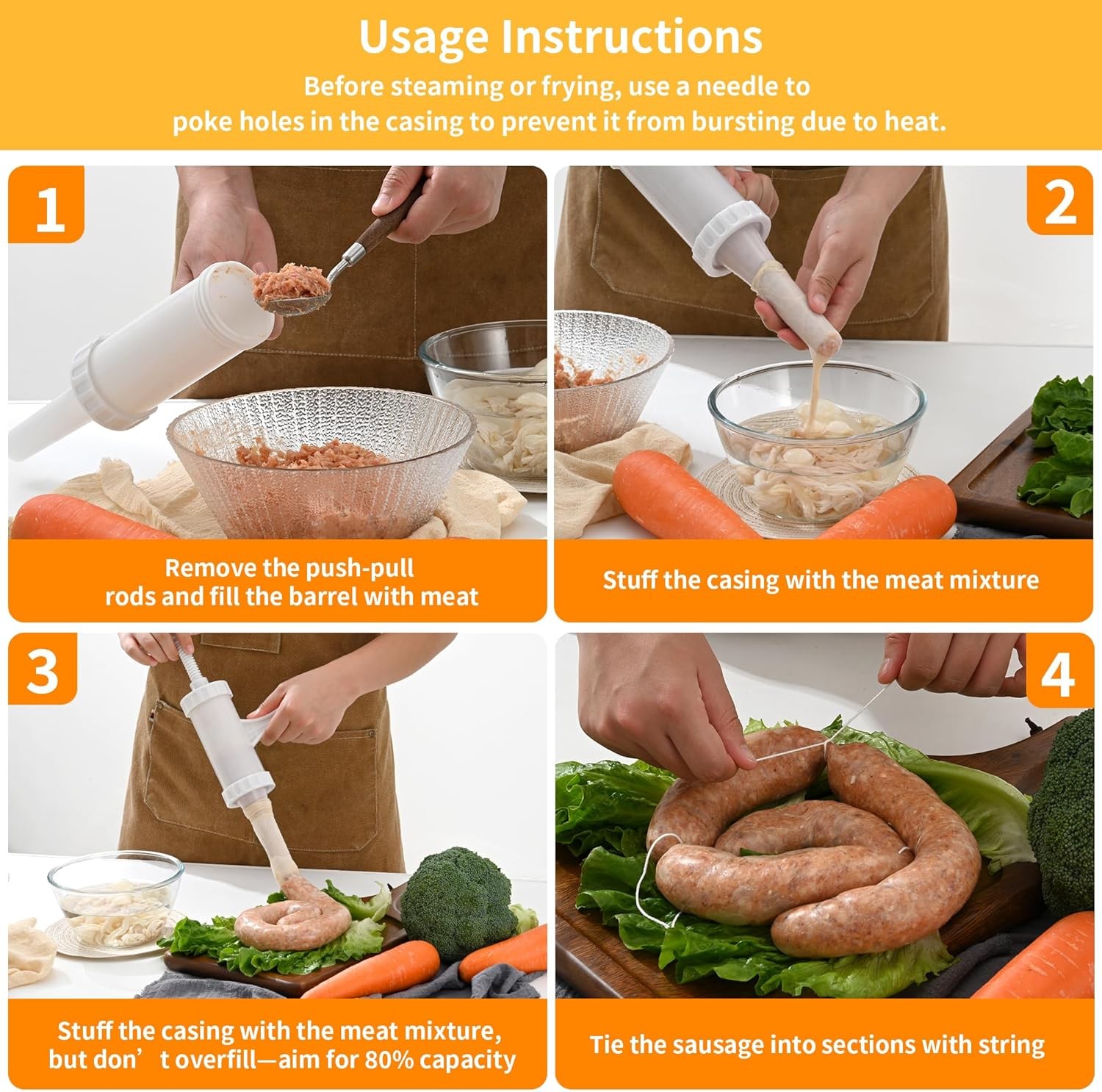 Usage Instructions

Before steaming or frying, use a needle to poke holes in the casing to prevent it from bursting due to heat.

1

Remove the push-pull rods and fill the barrel with meat

2

Stuff the casing with the meat mixture

3

Stuff the casing with the meat mixture, but don’t overfill—aim for 80% capacity

4

Tie the sausage into sections with string