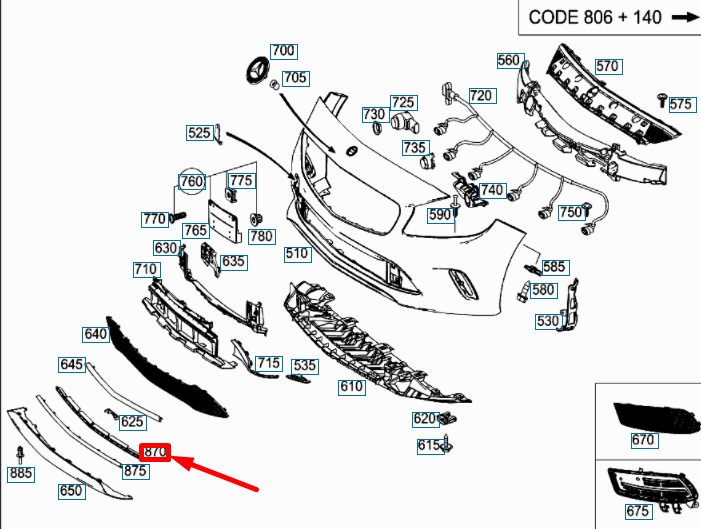 CODE 806 + 140

700
705
560
570
575
725
730
720
525
735
760
775
740
770
765
780
590
750
630
635
510
585
710
580
530
640
715
535
645
610
625
620
870
615
885
875
650
670
675