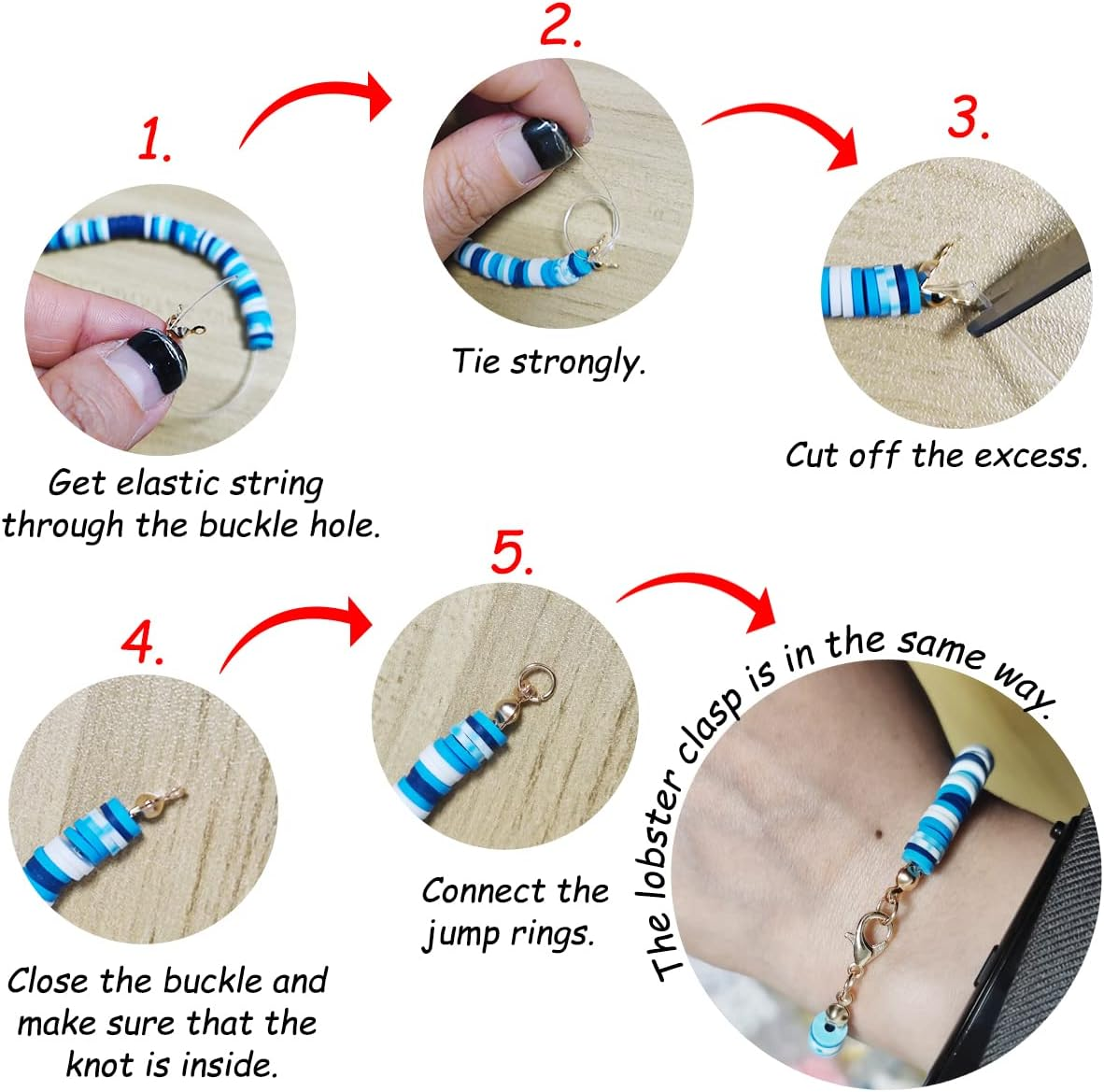 1.

Get elastic string through the buckle hole.

2.

Tie strongly.

3.

Cut off the excess.

4.

Close the buckle and make sure that the knot is inside.

5.

Connect the jump rings.

The lobster clasp is in the same way.