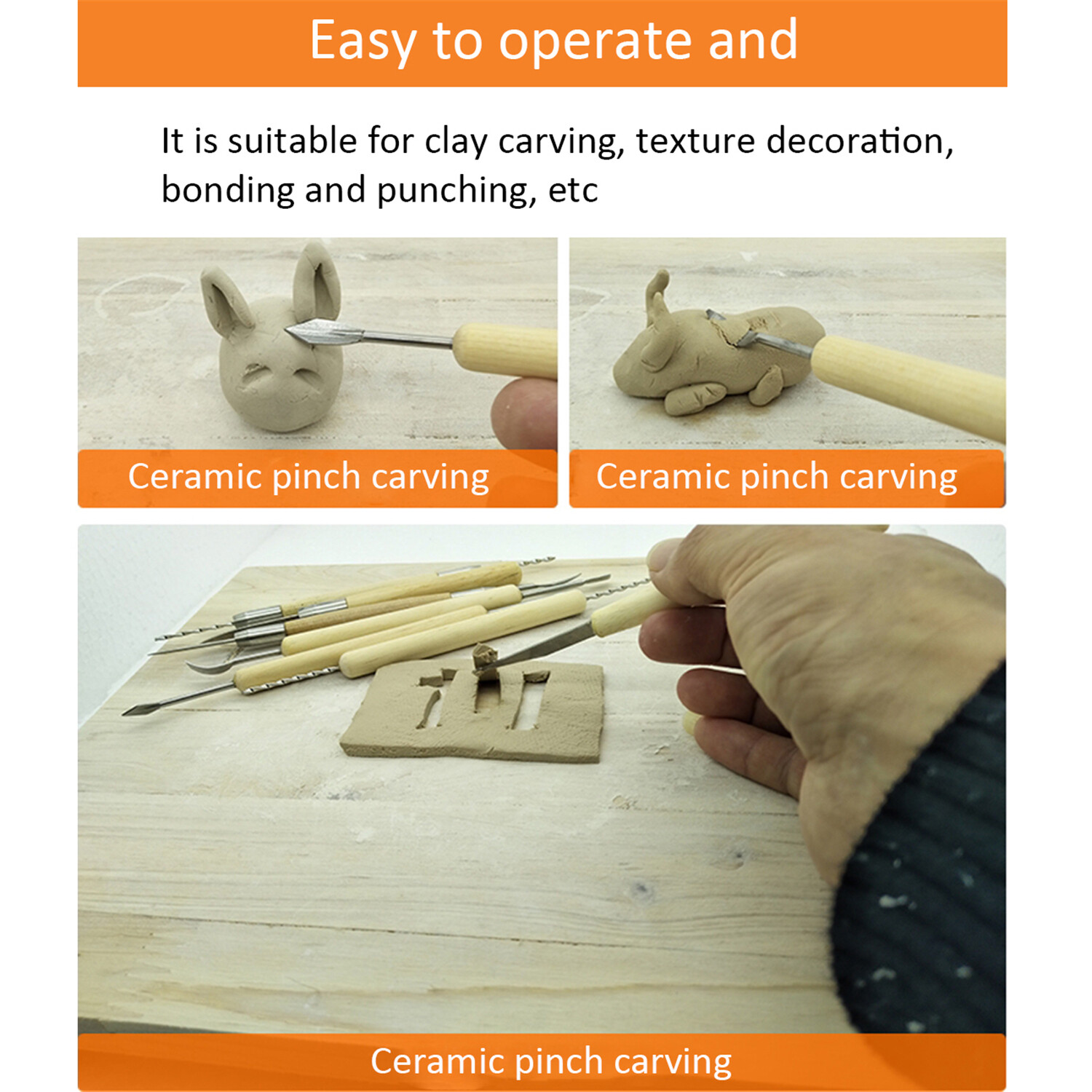 Easy to operate and

It is suitable for clay carving, texture decoration, bonding and punching, etc

Ceramic pinch carving

Ceramic pinch carving

Ceramic pinch carving