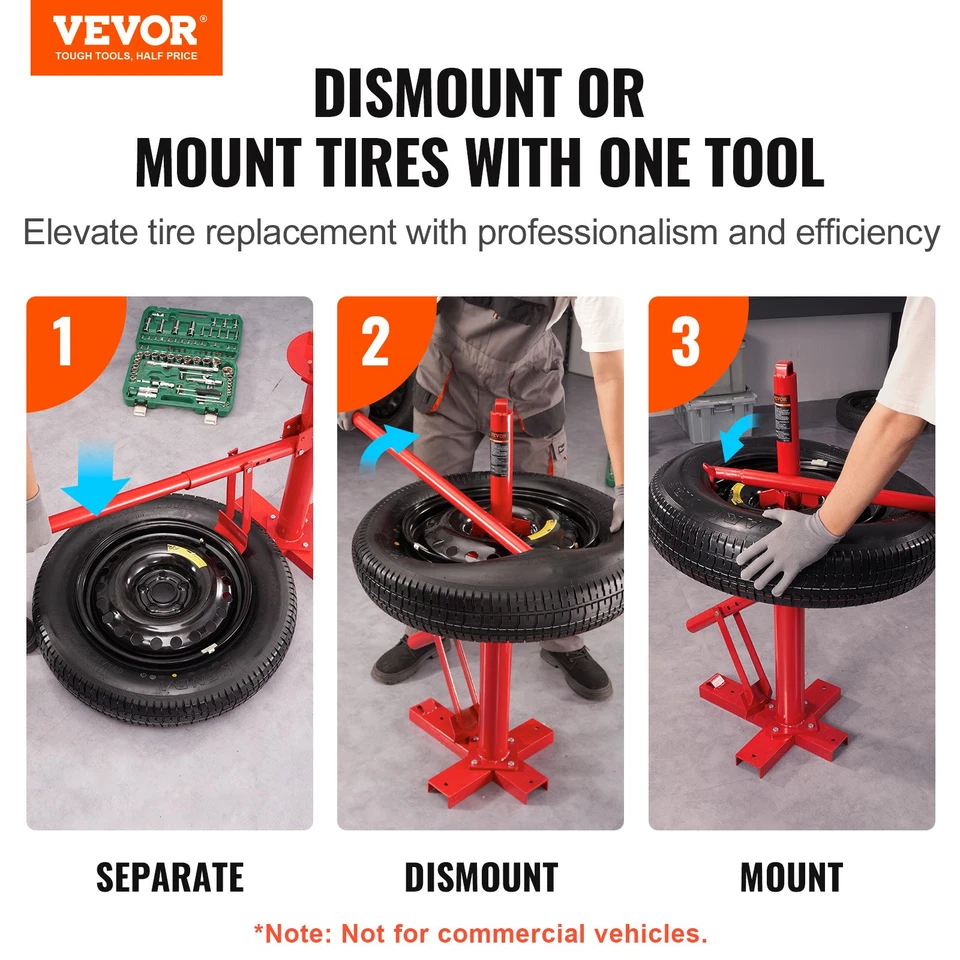 VEVOR®
TOUGH TOOLS, HALF PRICE

DISMOUNT OR
MOUNT TIRES WITH ONE TOOL

Elevate tire replacement with professionalism and efficiency

1

2

3

SEPARATE

DISMOUNT

MOUNT

*Note: Not for commercial vehicles.