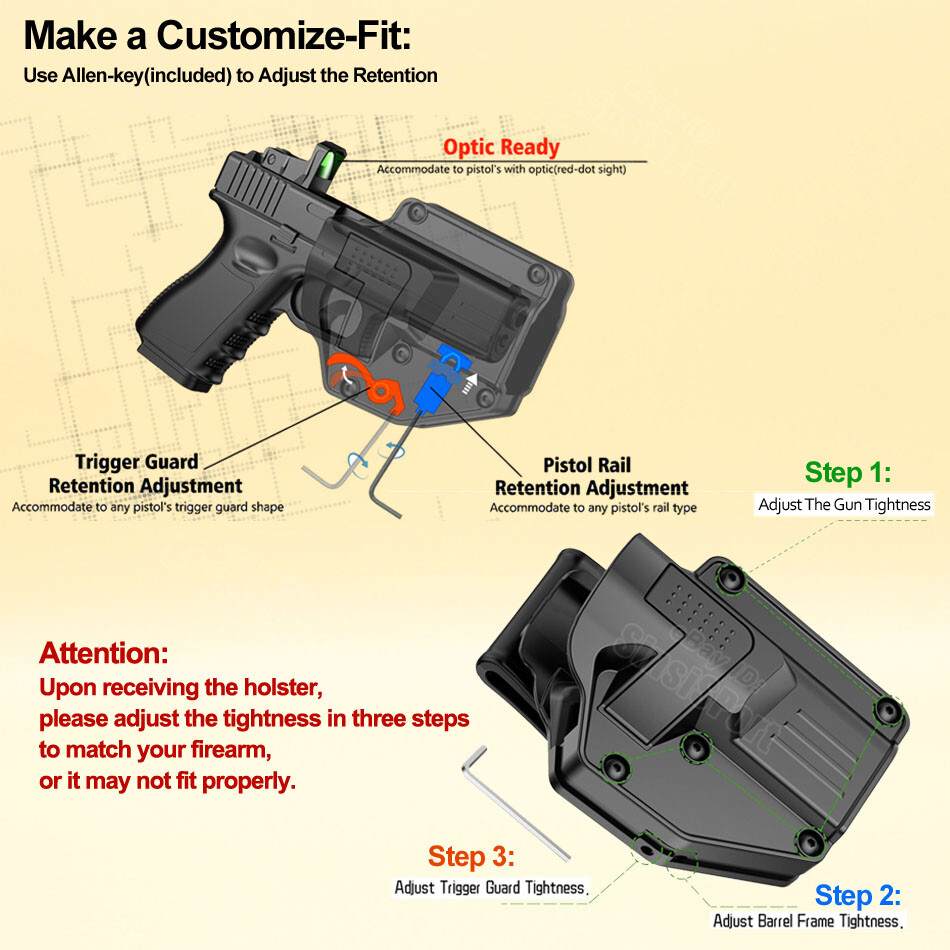 Make a Customize-Fit:
Use Allen-key(included) to Adjust the Retention

Optic Ready
Accommodate to pistol's with optic(red-dot sight)

Trigger Guard Retention Adjustment
Accommodate to any pistol's trigger guard shape

Pistol Rail Retention Adjustment
Accommodate to any pistol's rail type

Step 1:
Adjust The Gun Tightness

Attention:
Upon receiving the holster, please adjust the tightness in three steps to match your firearm, or it may not fit properly.

Step 3:
Adjust Trigger Guard Tightness.

Step 2:
Adjust Barrel Frame Tightness.