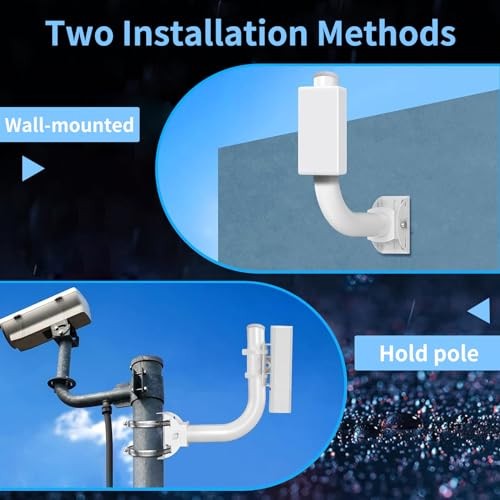 Two Installation Methods

Wall-mounted

Hold pole